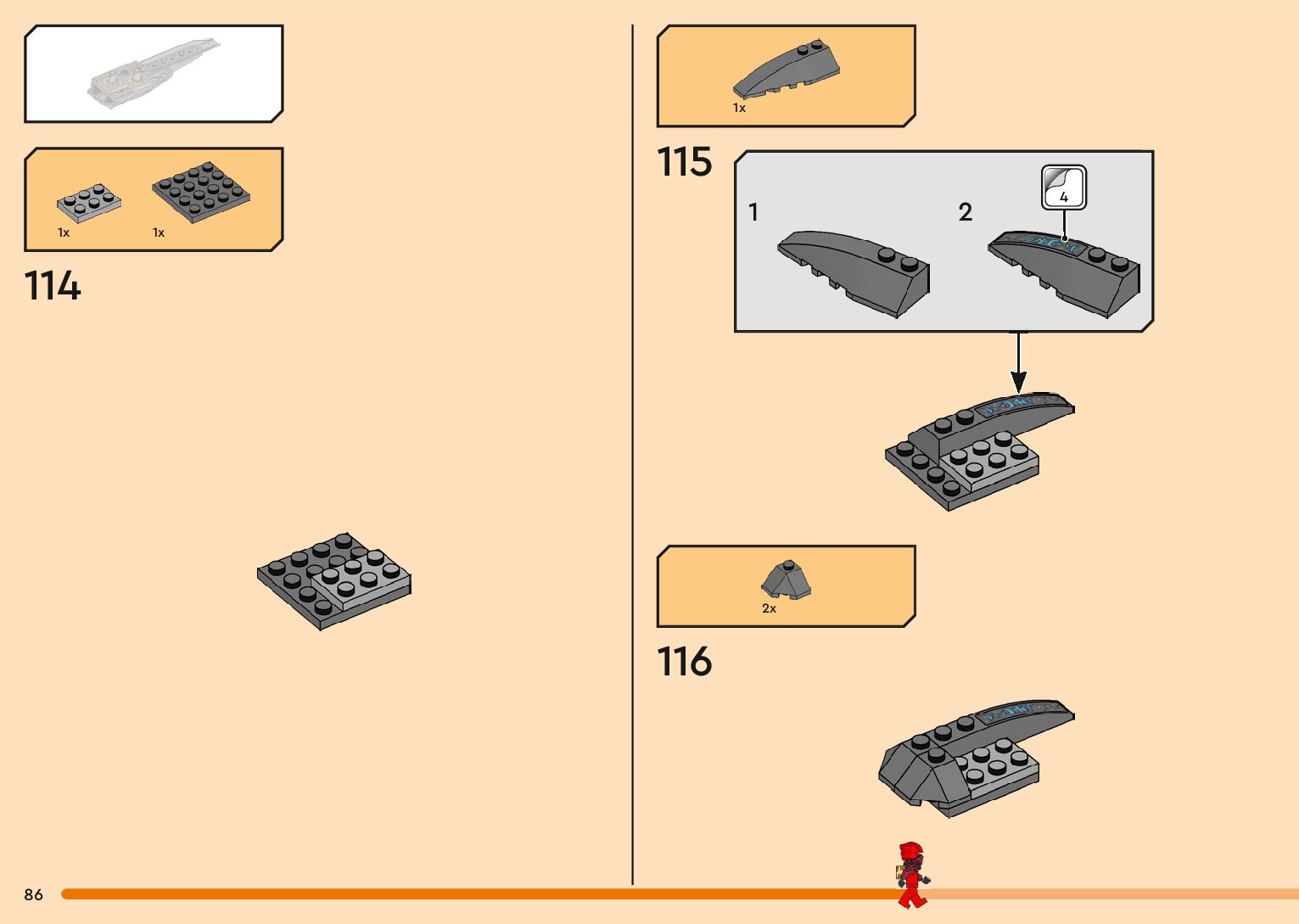 1x 1x

114

1x

115

1 2

4

2x

116

86