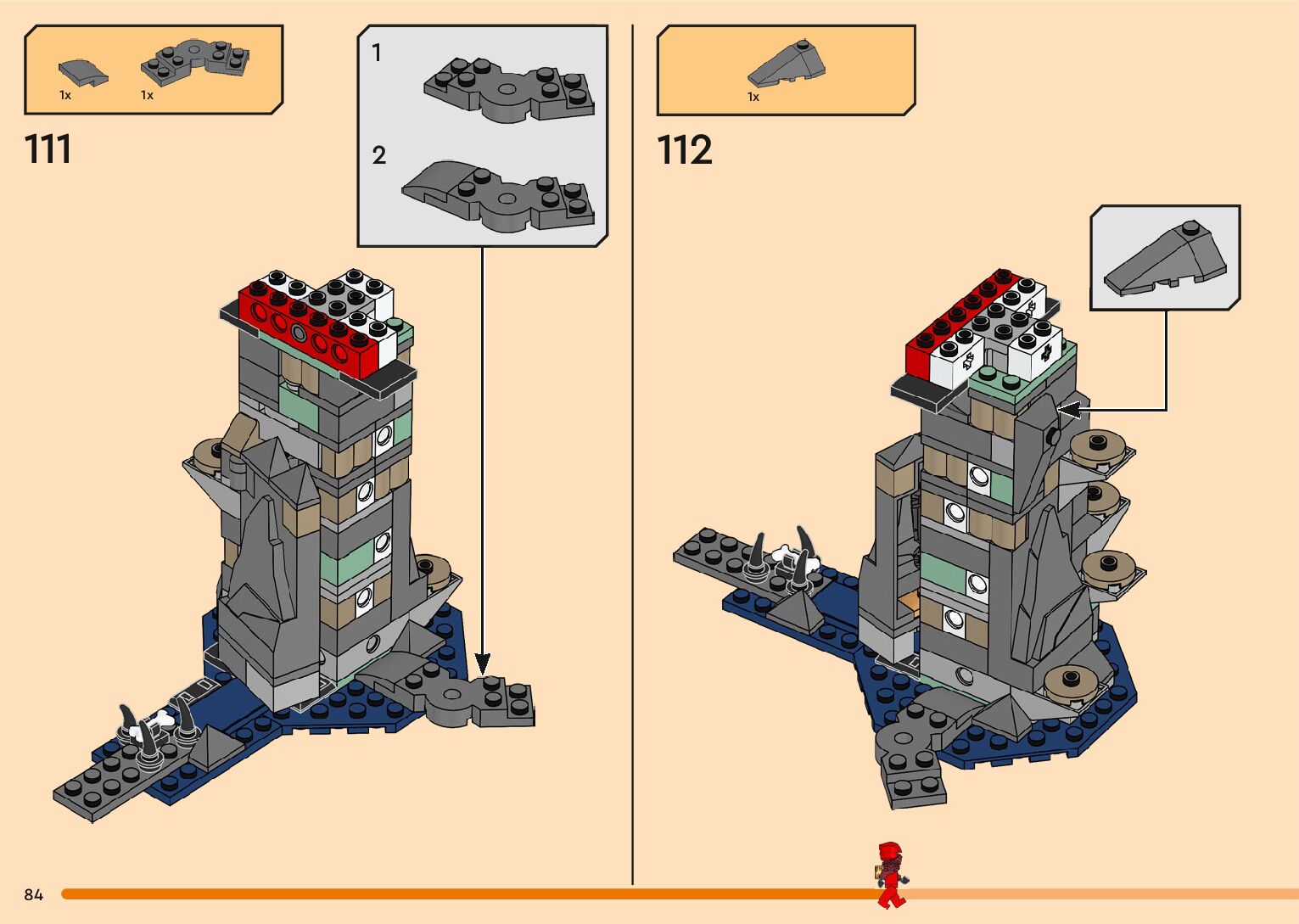 1x 1x

111

1

2

1x

112

84