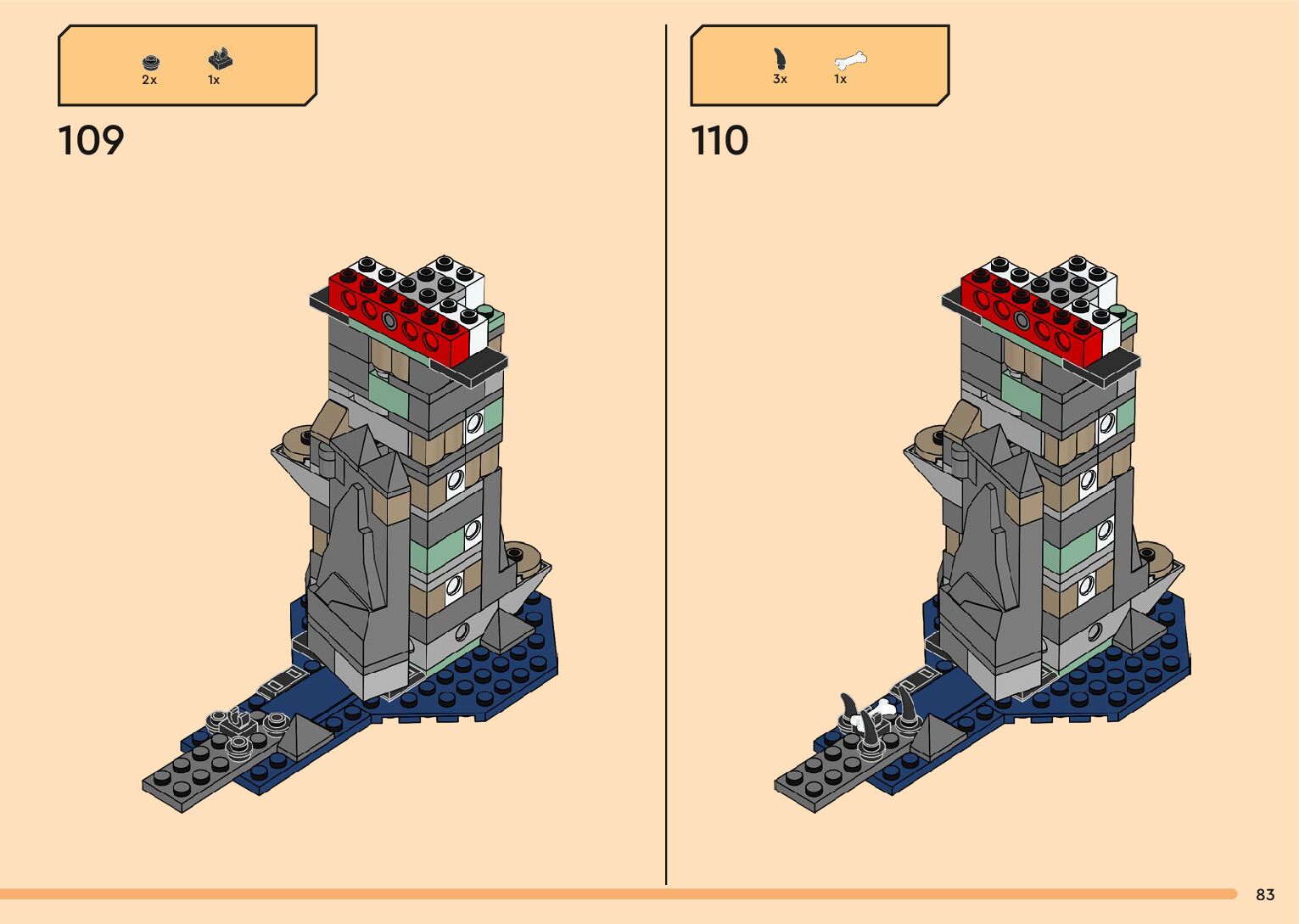 2x 1x

109

3x 1x

110

83