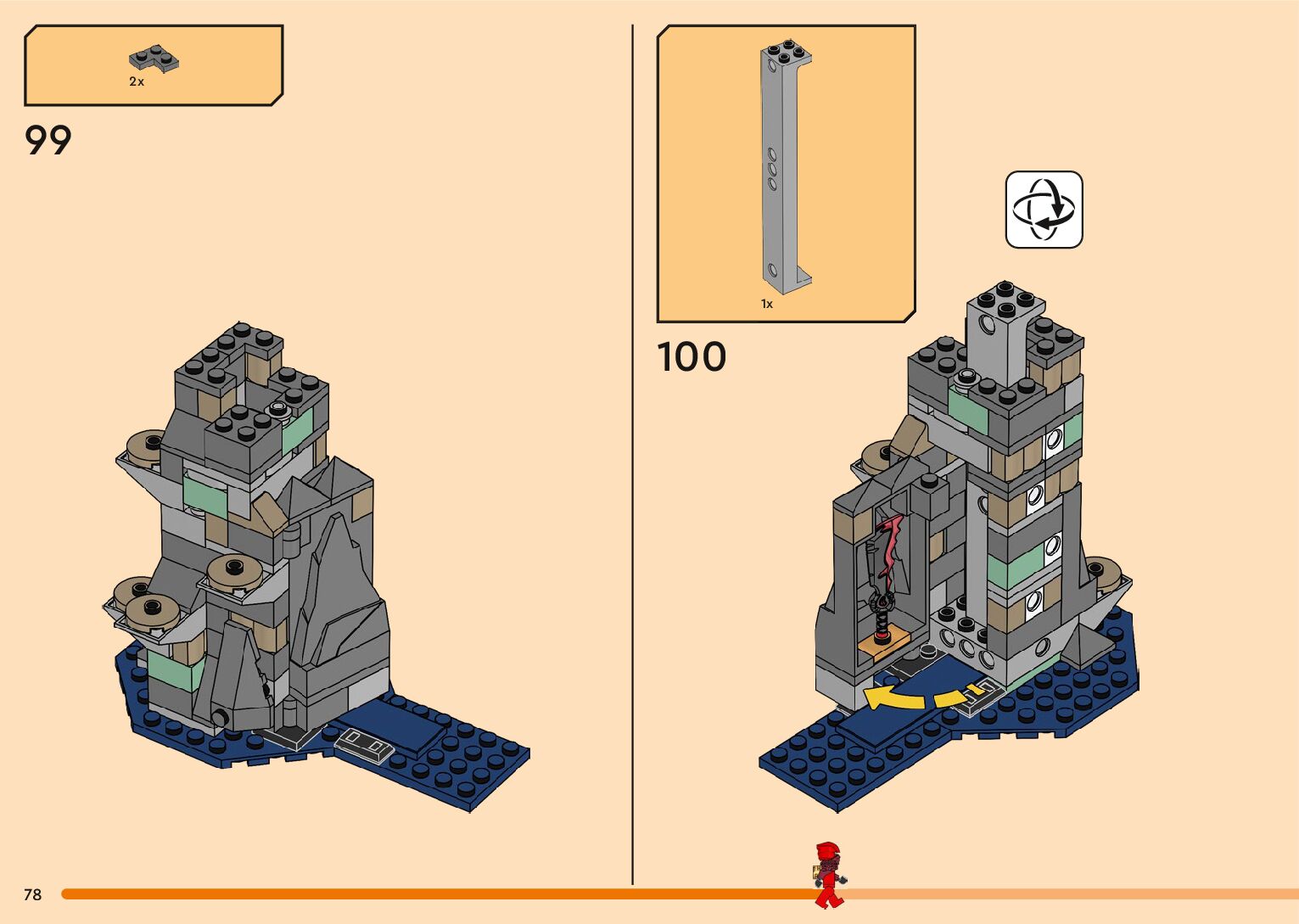 2x

99

1x

100

78