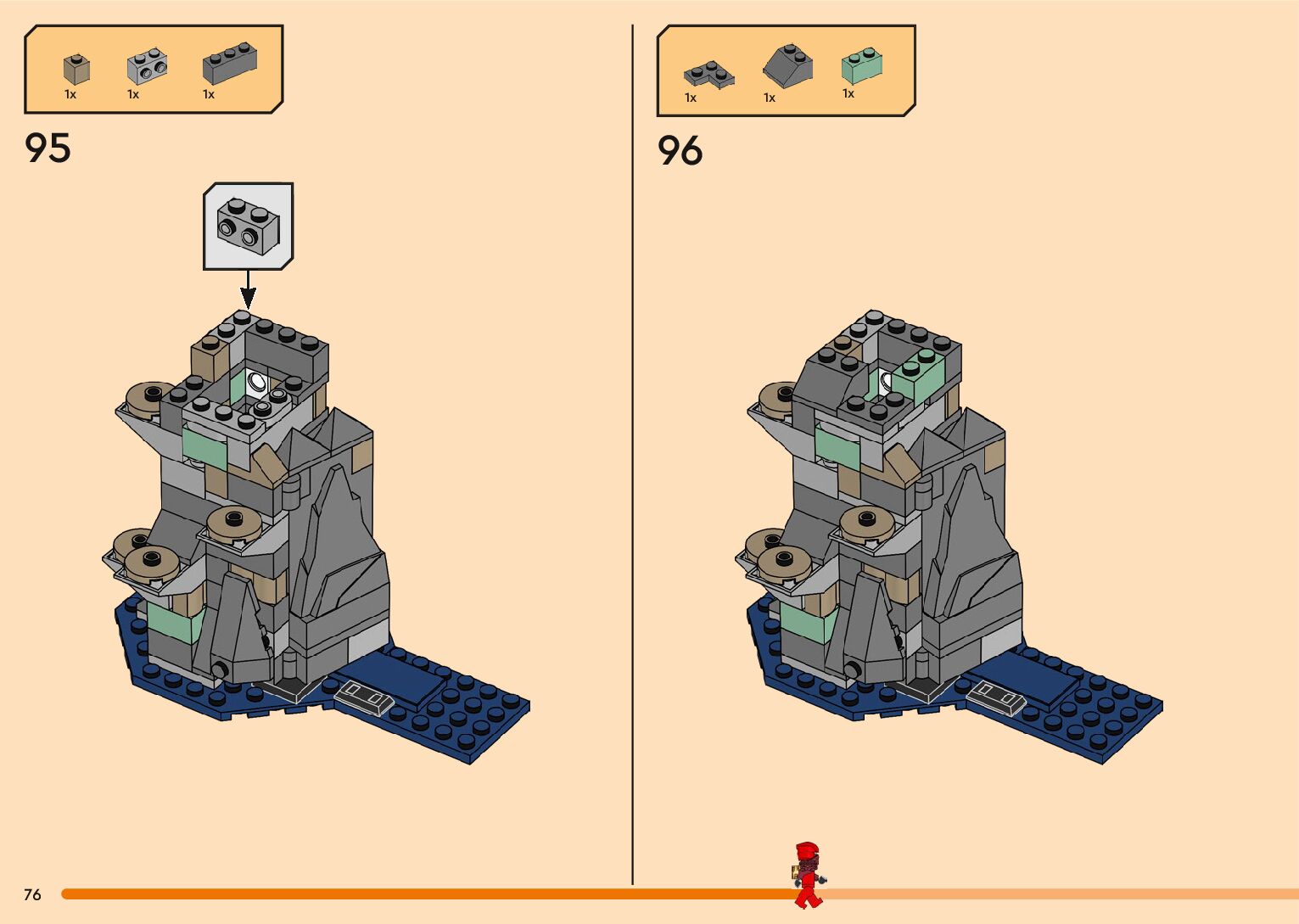 1x 1x 1x

95

1x 1x 1x

96

76