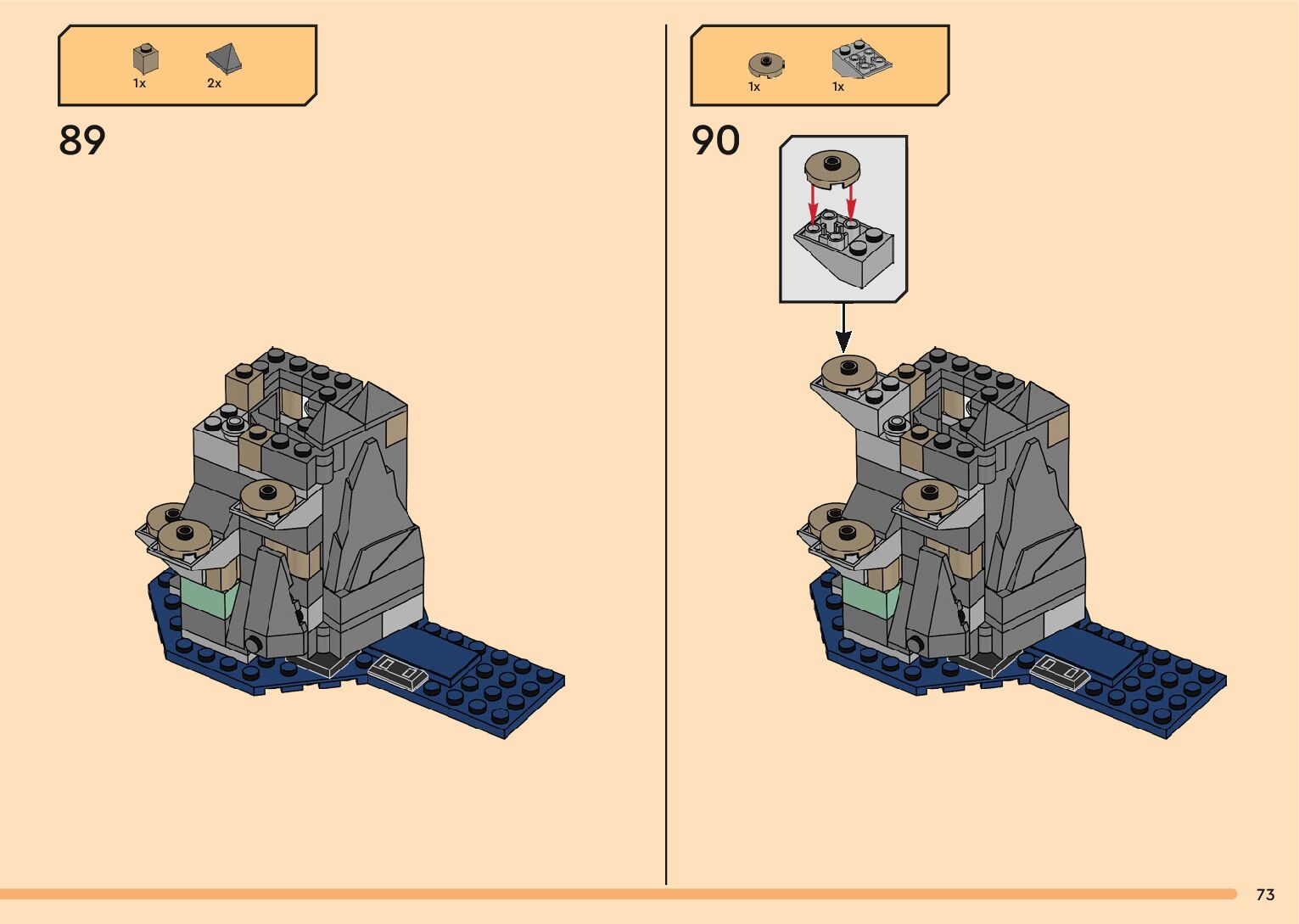 1x 2x

89

1x 1x

90

73