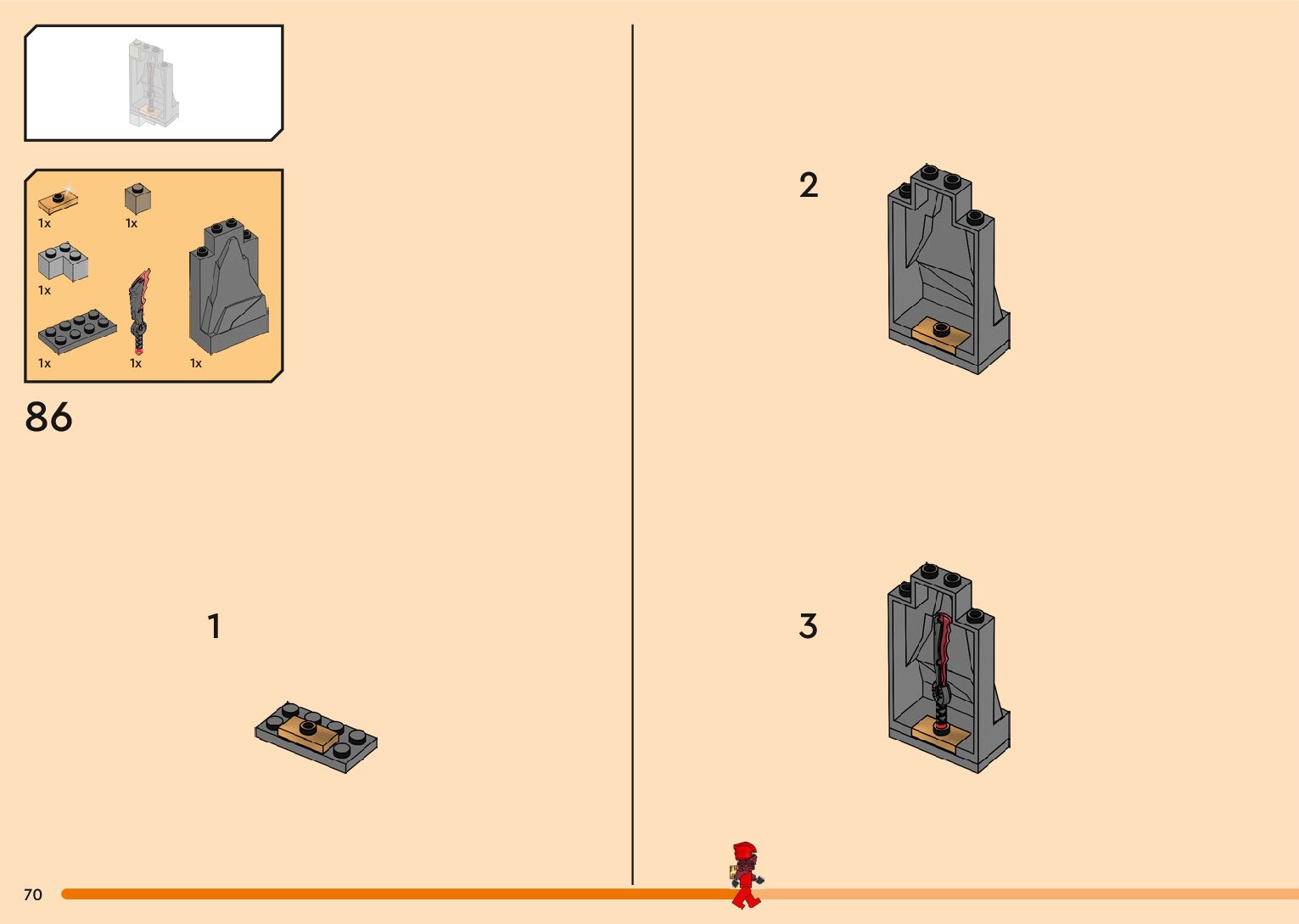 1x
1x
1x
1x
1x
1x

86

1

2

3

70