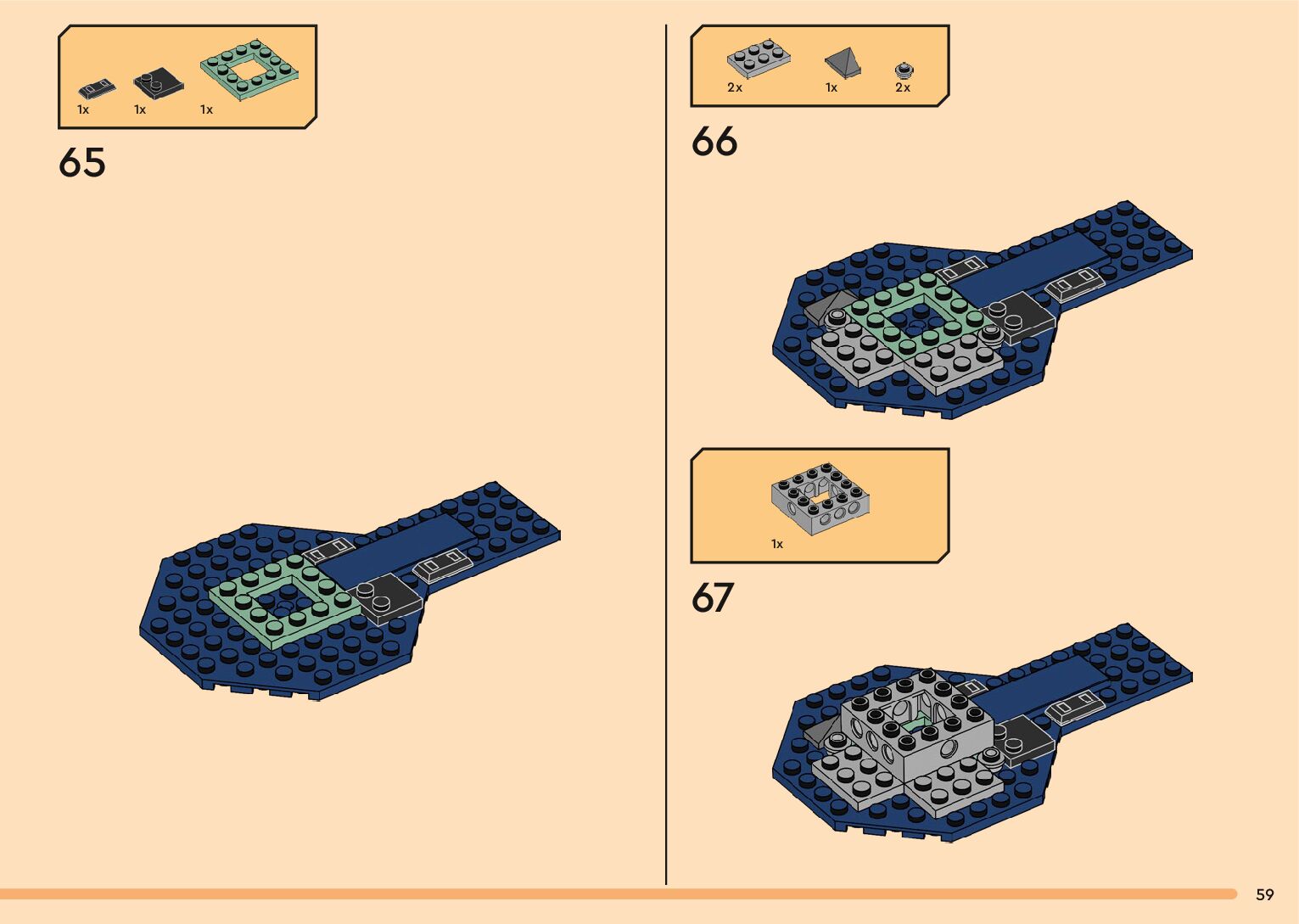 1x 1x 1x

65

2x 1x 2x

66

1x

67

59