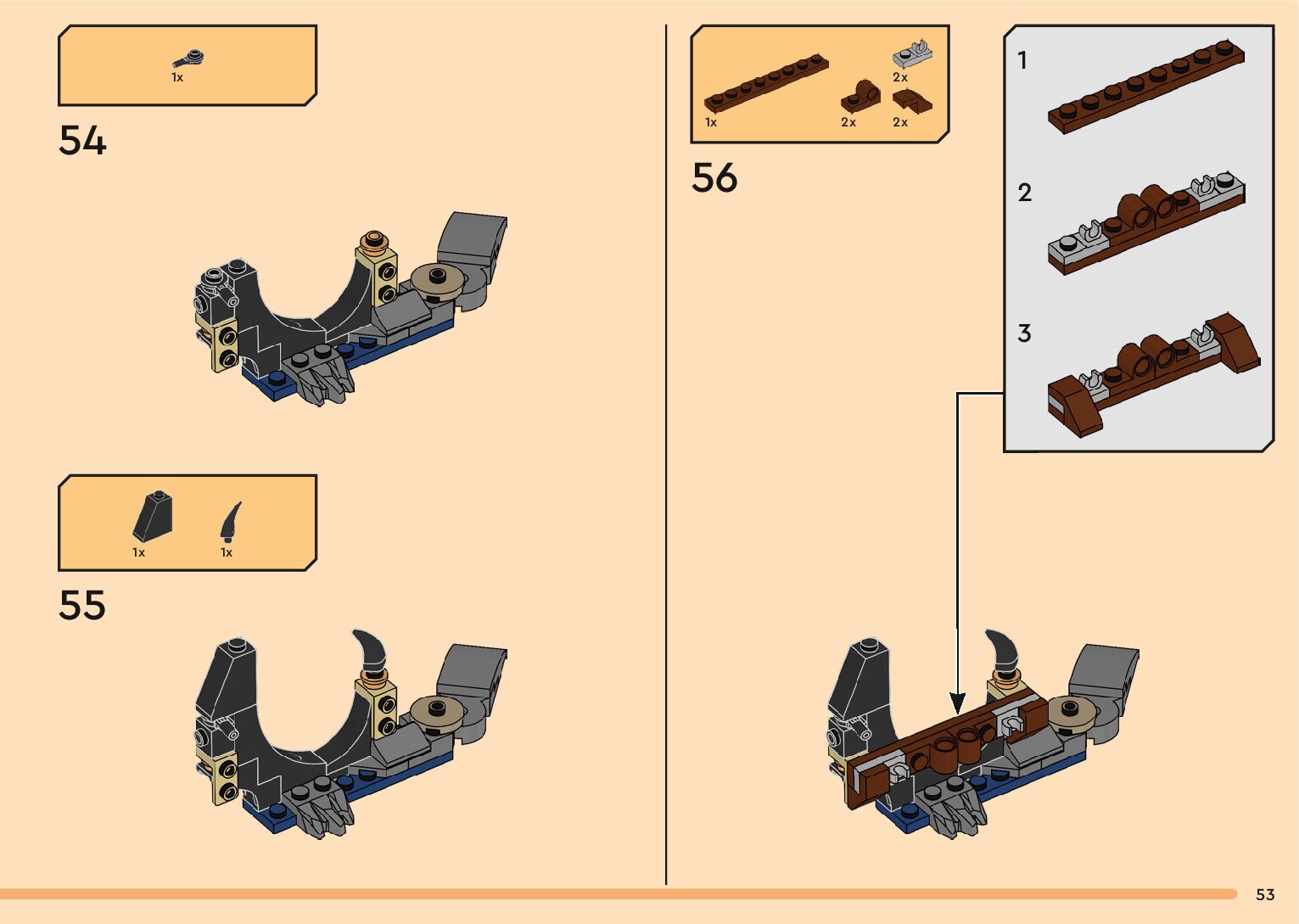 1x

54

1x 1x

55

1x 2x 2x 2x

56

1

2

3

53