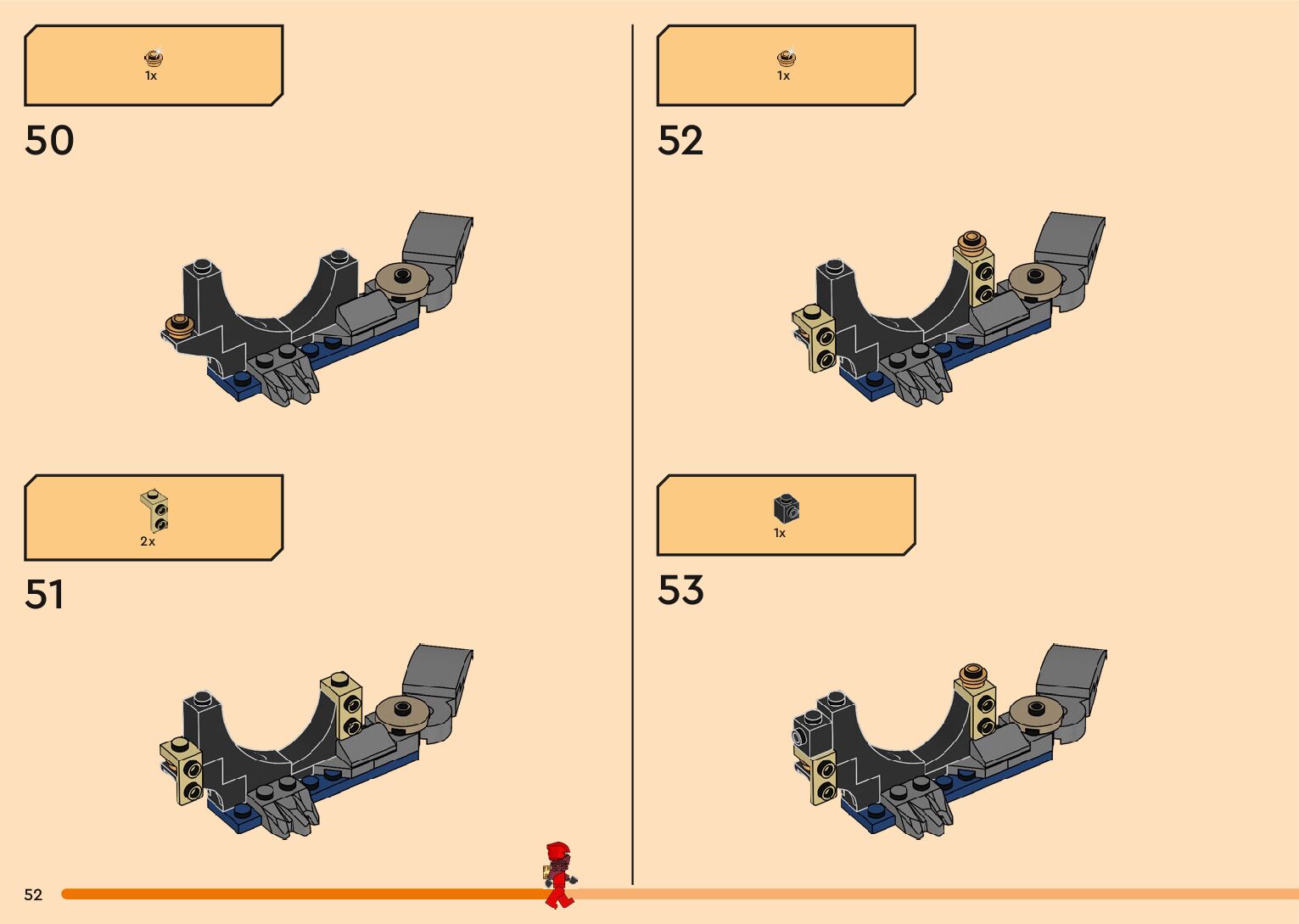 1x

50

2x

51

1x

52

1x

53

52