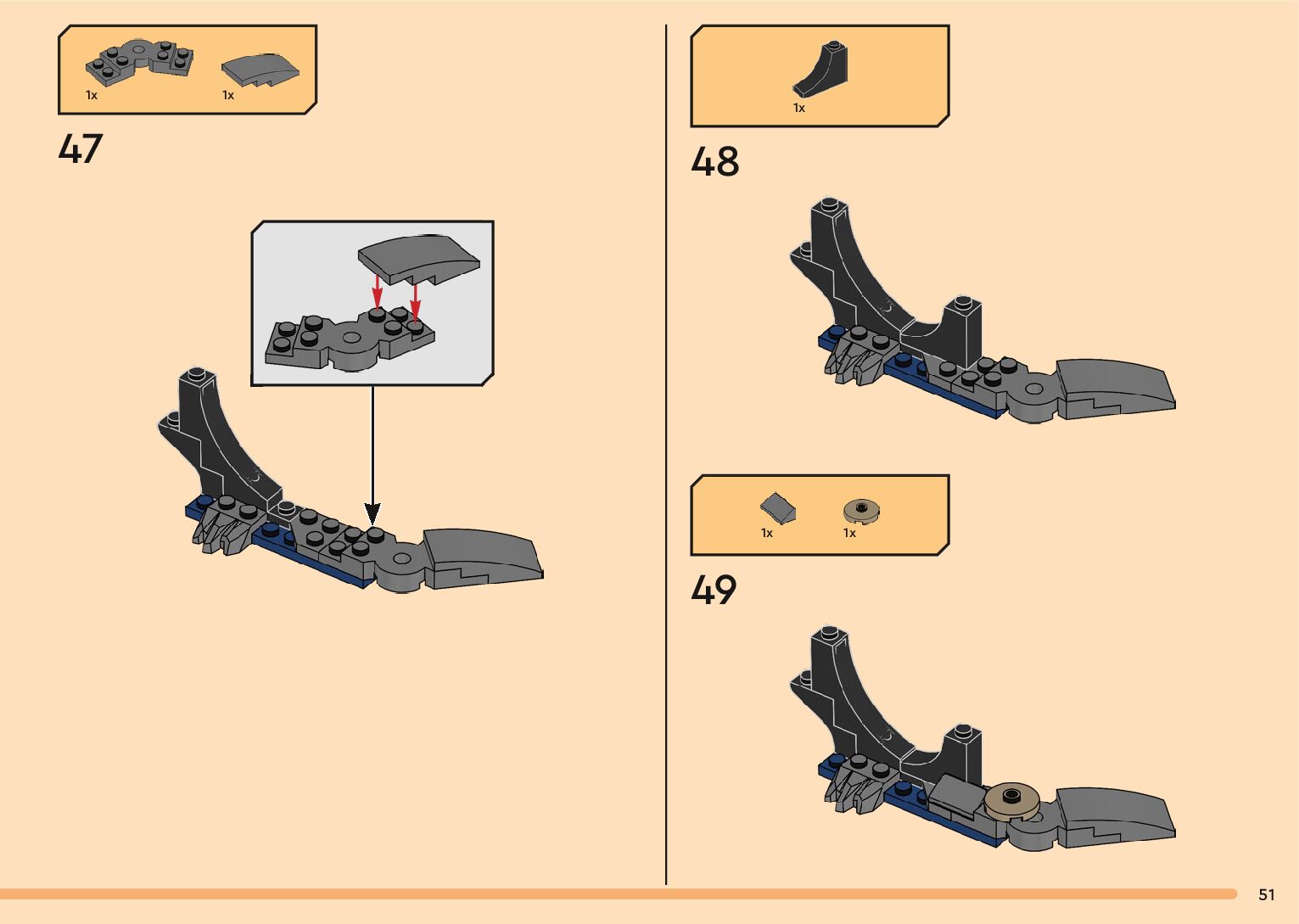 1x 1x

47

1x

48

1x 1x

49

51