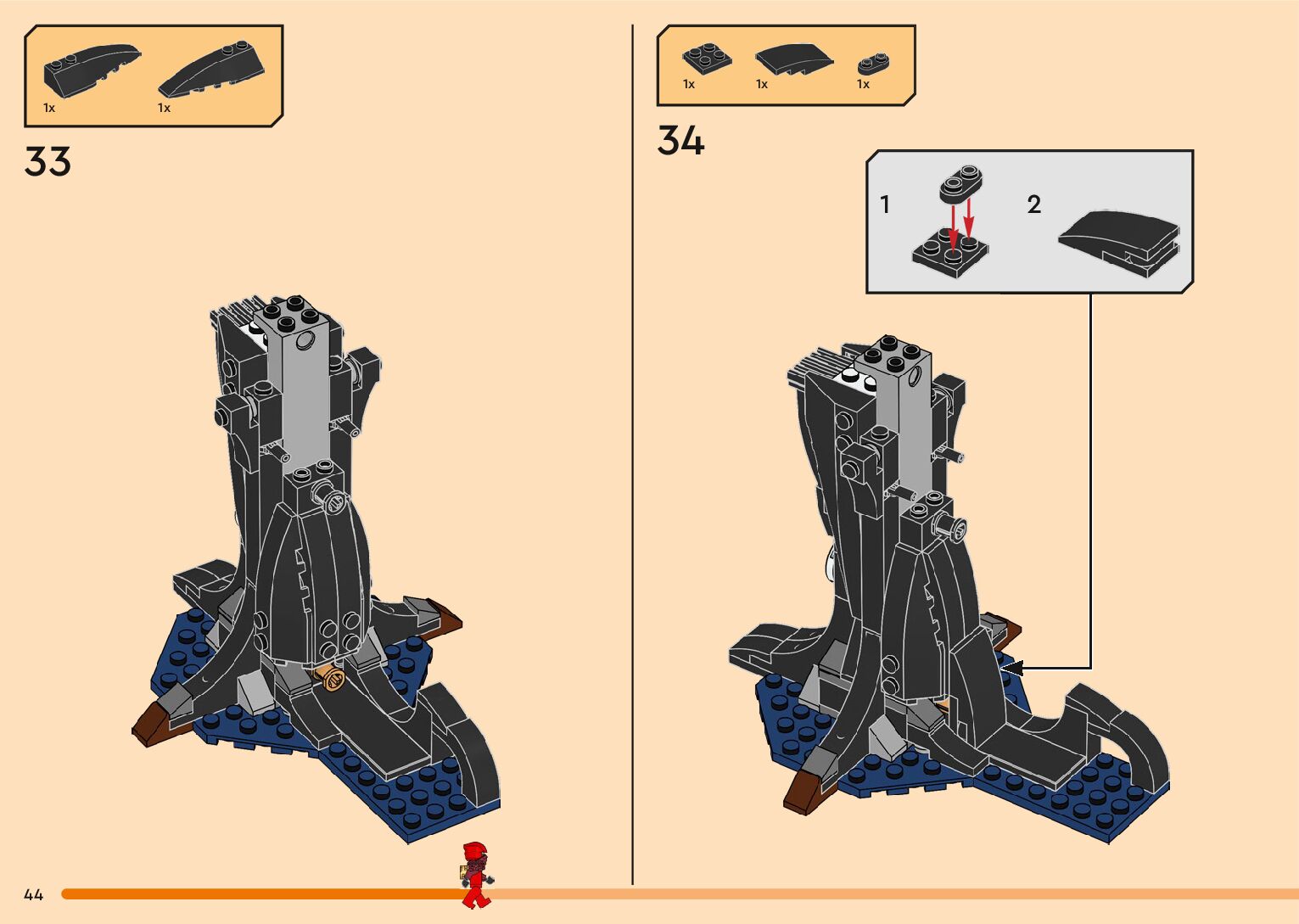 1x 1x

33

1x 1x 1x

34

1

2

44