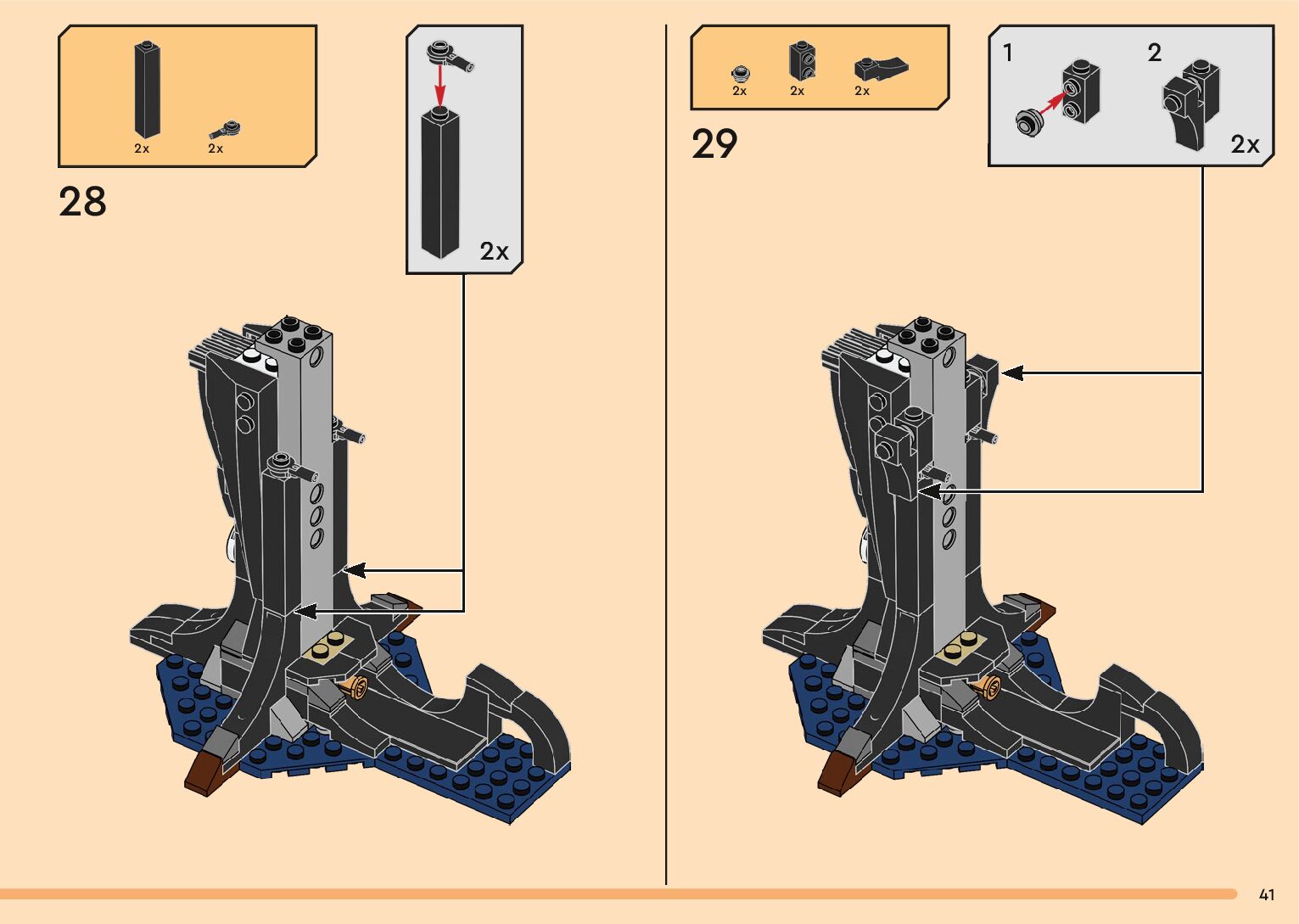 2x 2x

28

2x

2x 2x 2x

29

1 2

2x

41