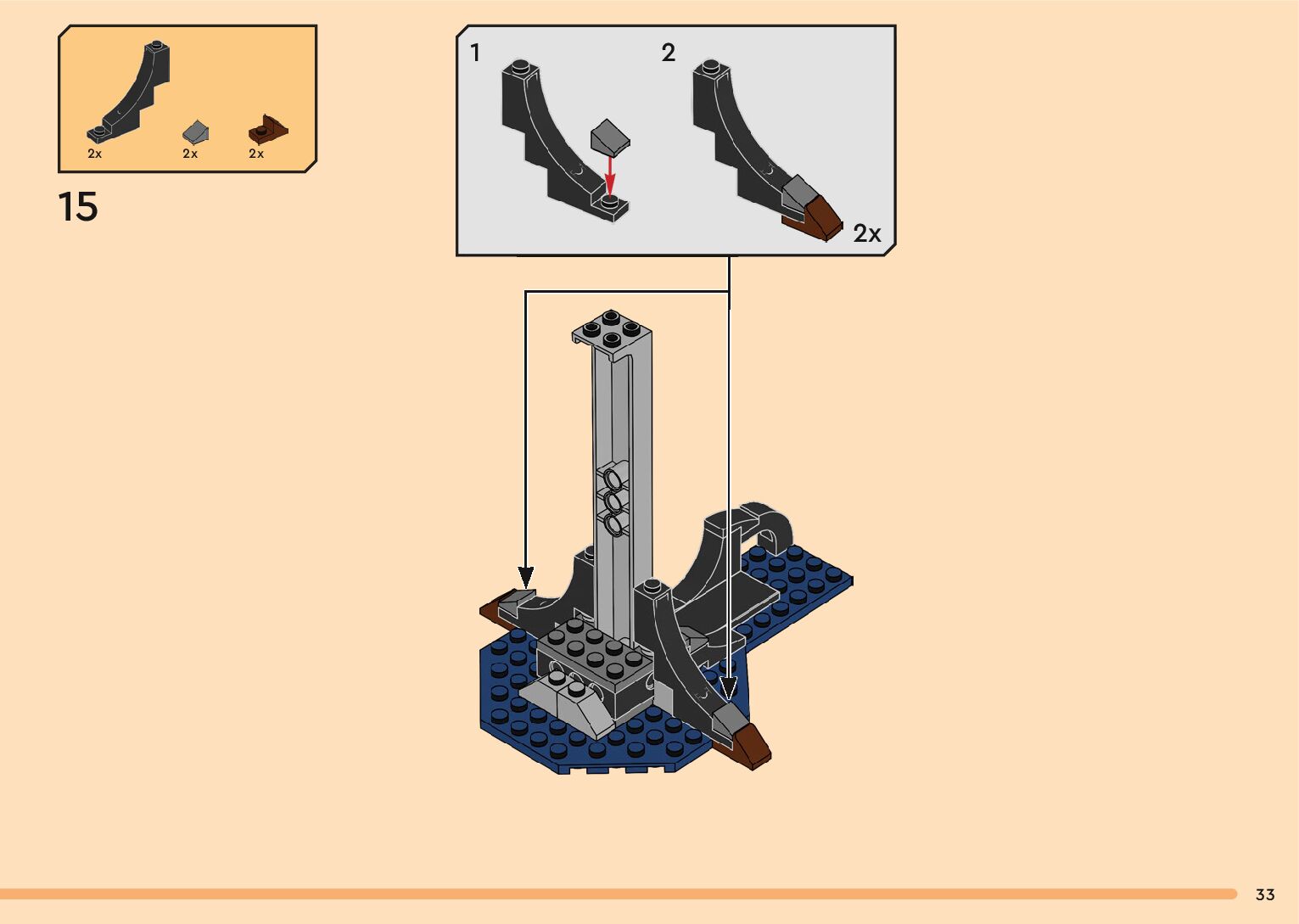 2x 2x 2x

15

1 2

2x

33