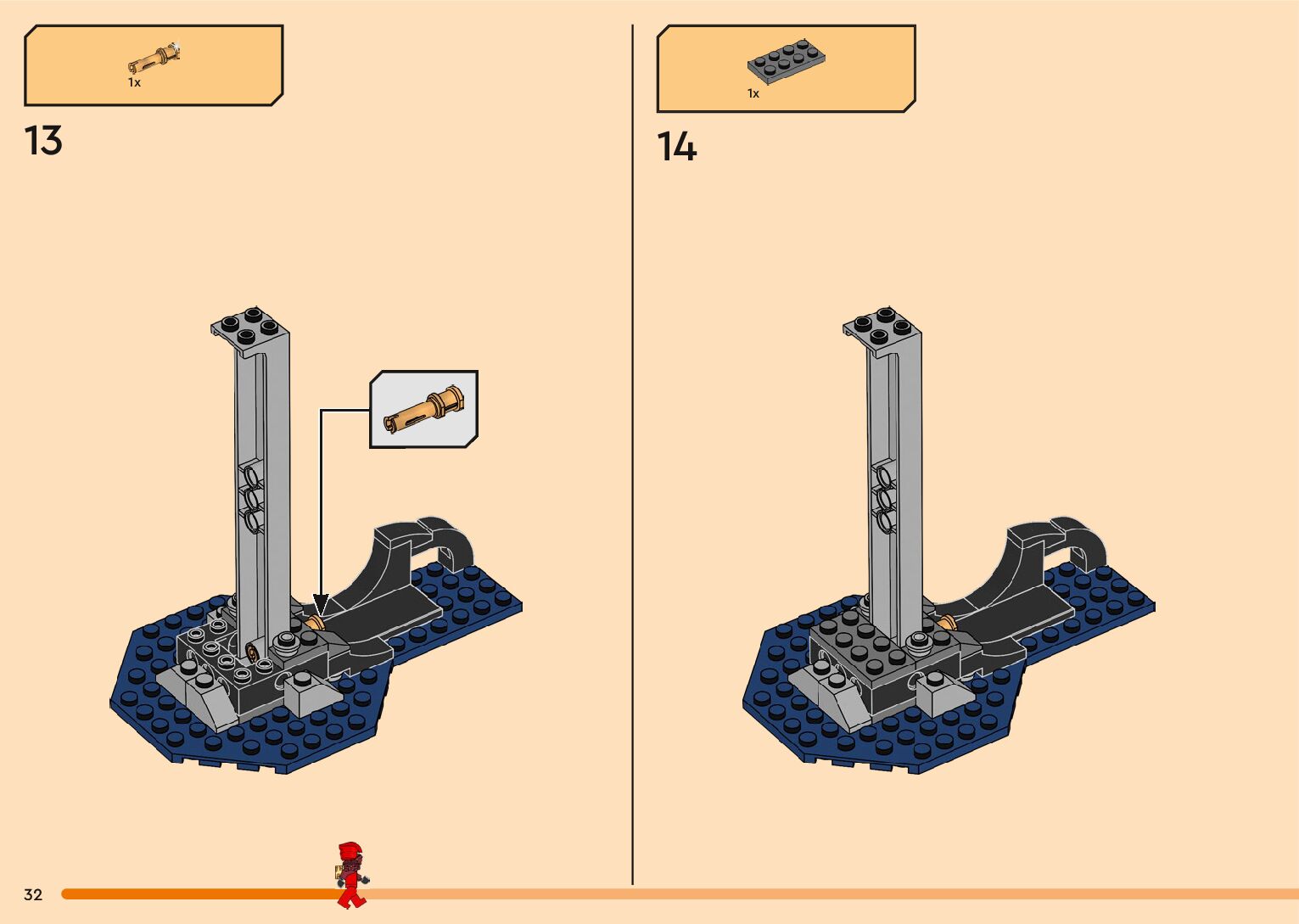 1x

13

1x

14

32