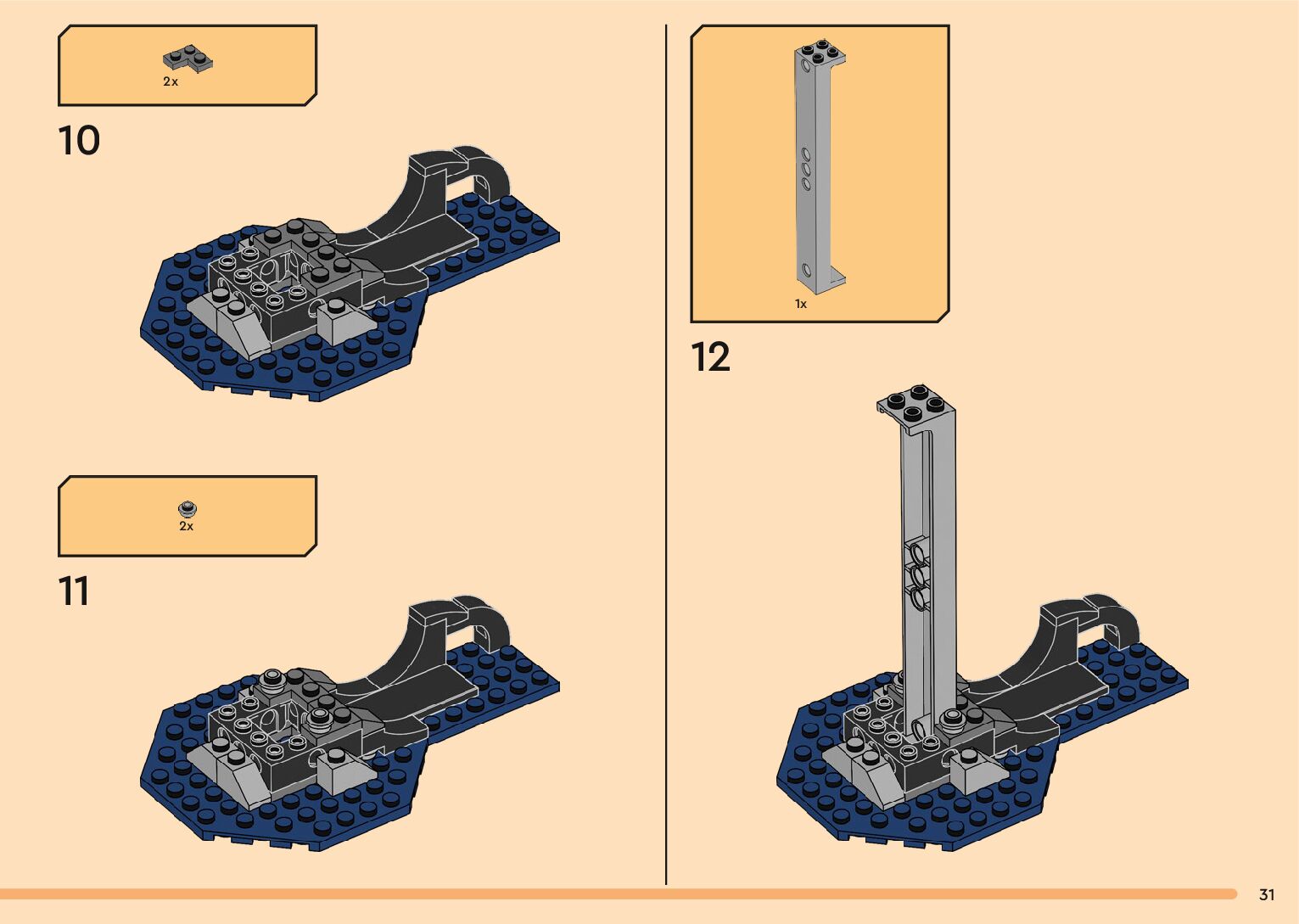 2x

10

2x

11

1x

12

31