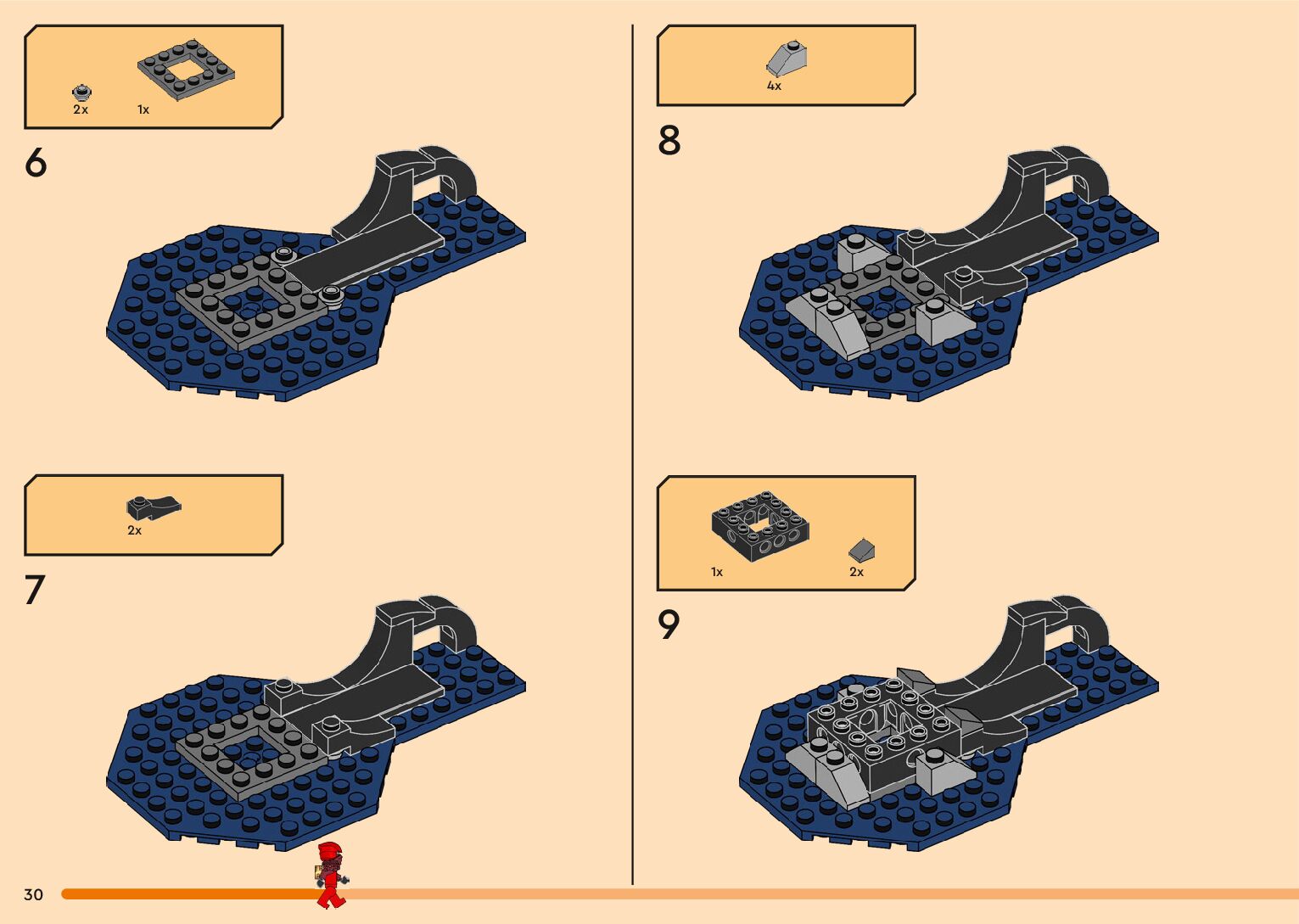 2x 1x

6

2x

7

4x

8

1x 2x

9

30