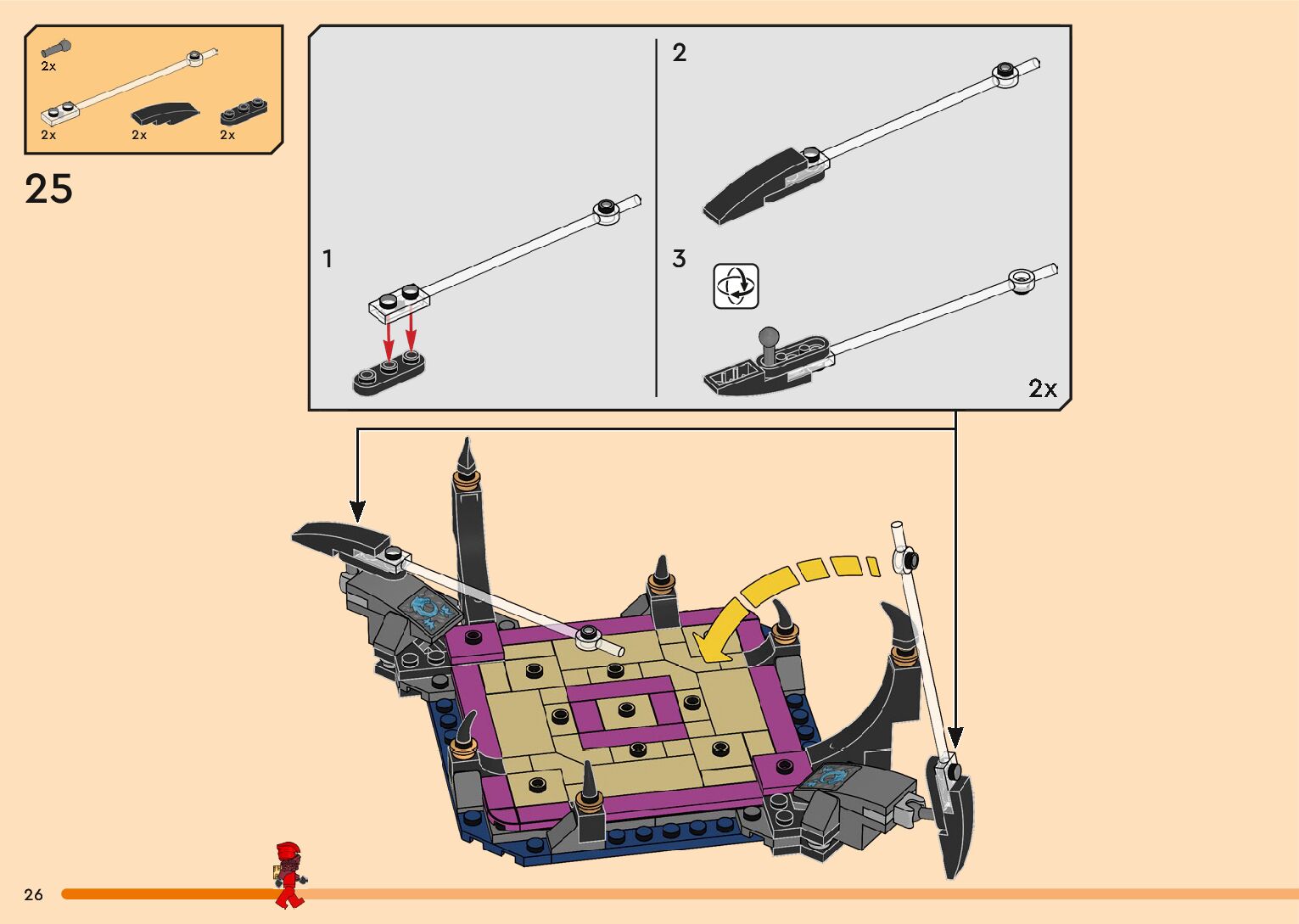 2x
2x
2x
2x

25

1

2

3

2x

26