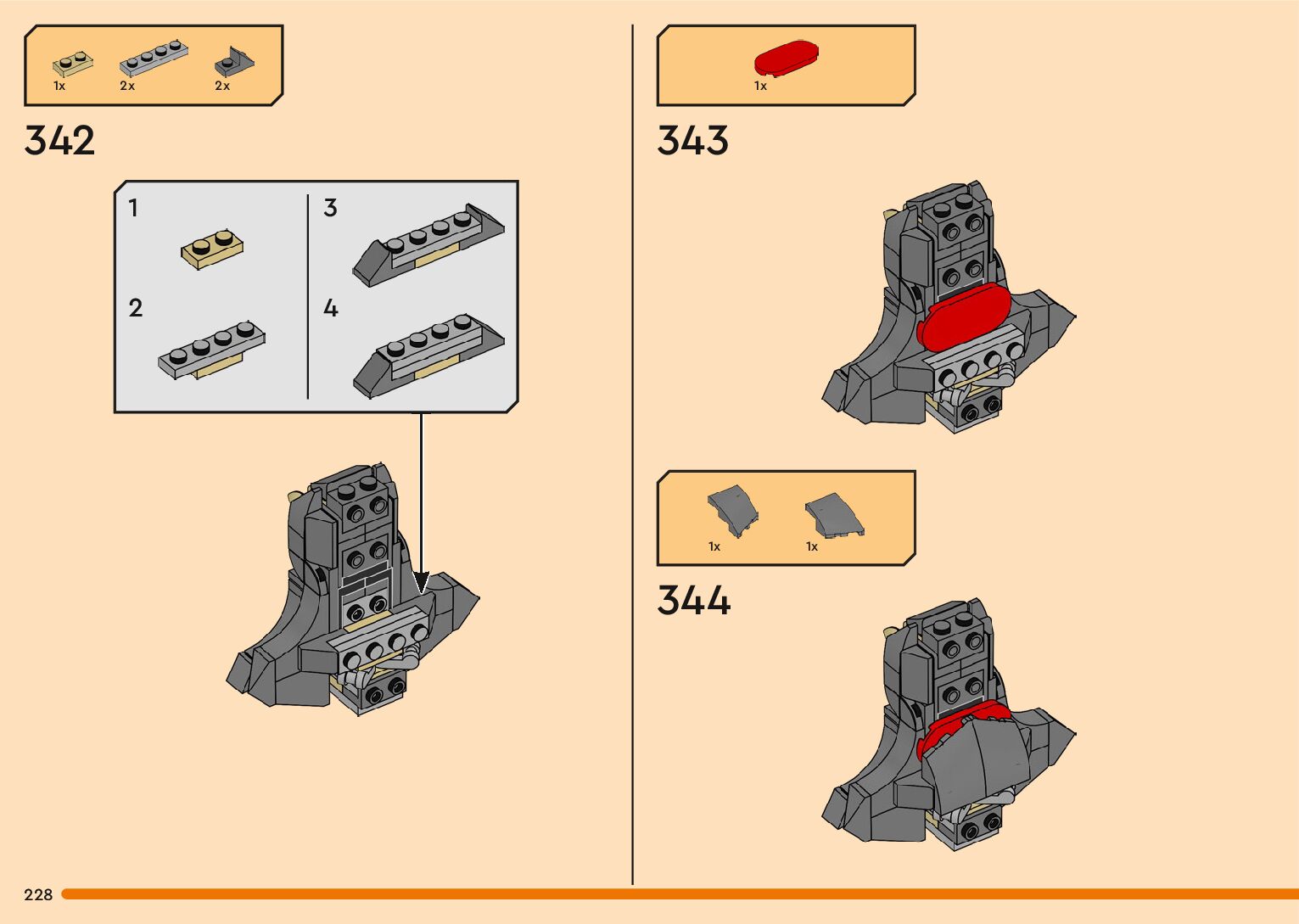 1x 2x 2x

342

1

2

3

4

1x

343

1x 1x

344

228