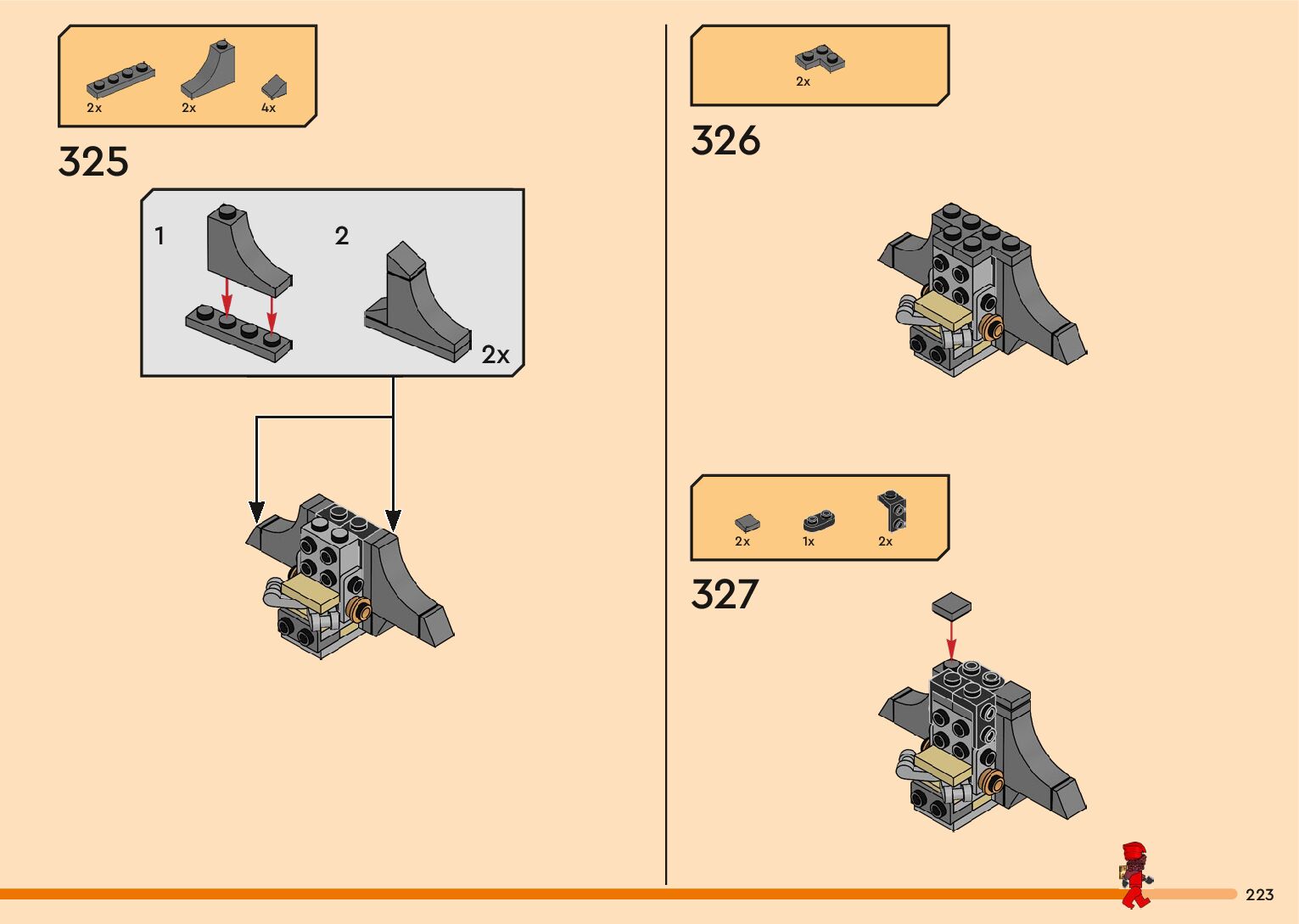 2x 2x 4x

325

1

2

2x

2x

326

2x 1x 2x

327

223