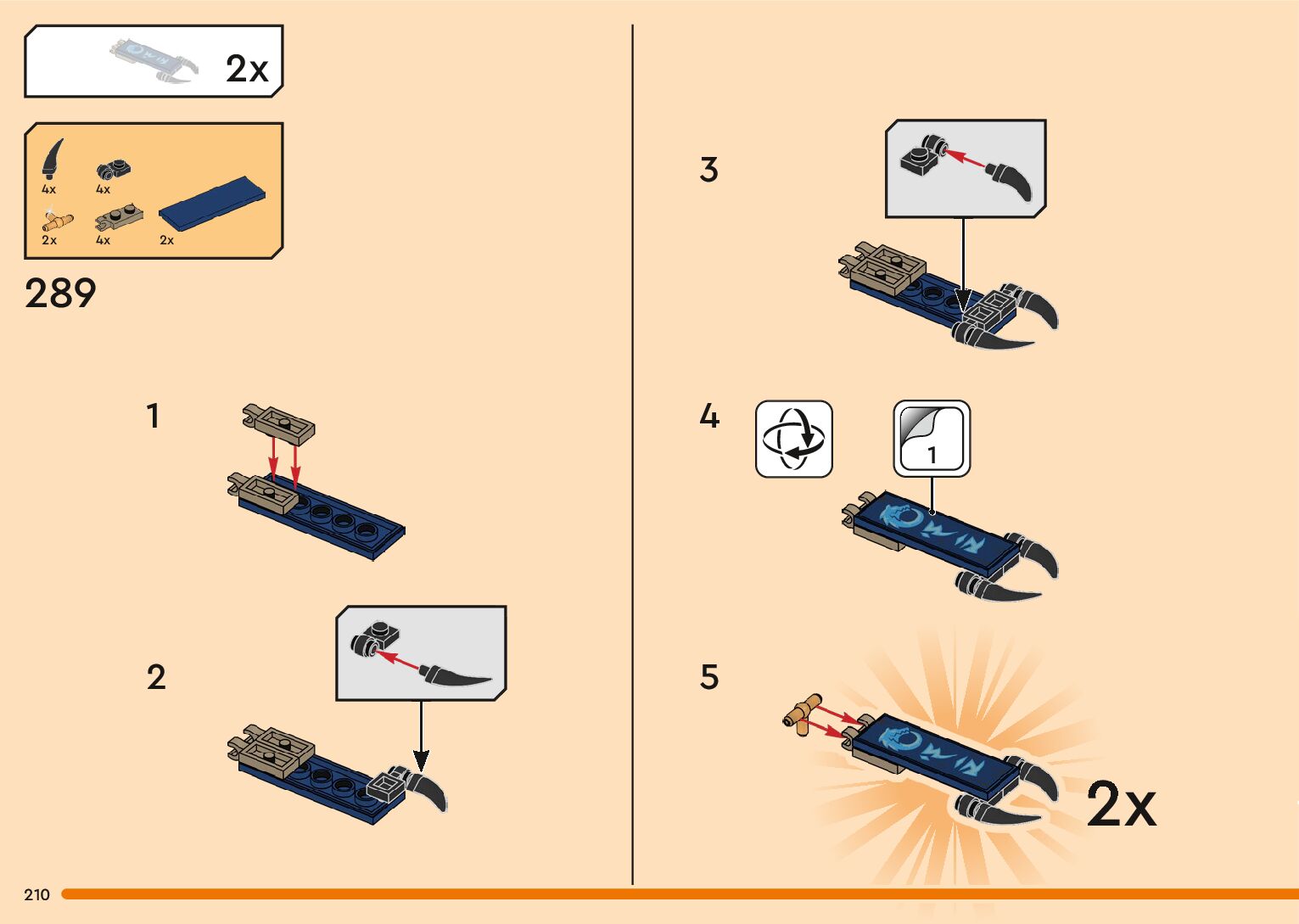 2x

4x
4x
2x
4x
2x

289

1

2

3

4

1

5

2x

210