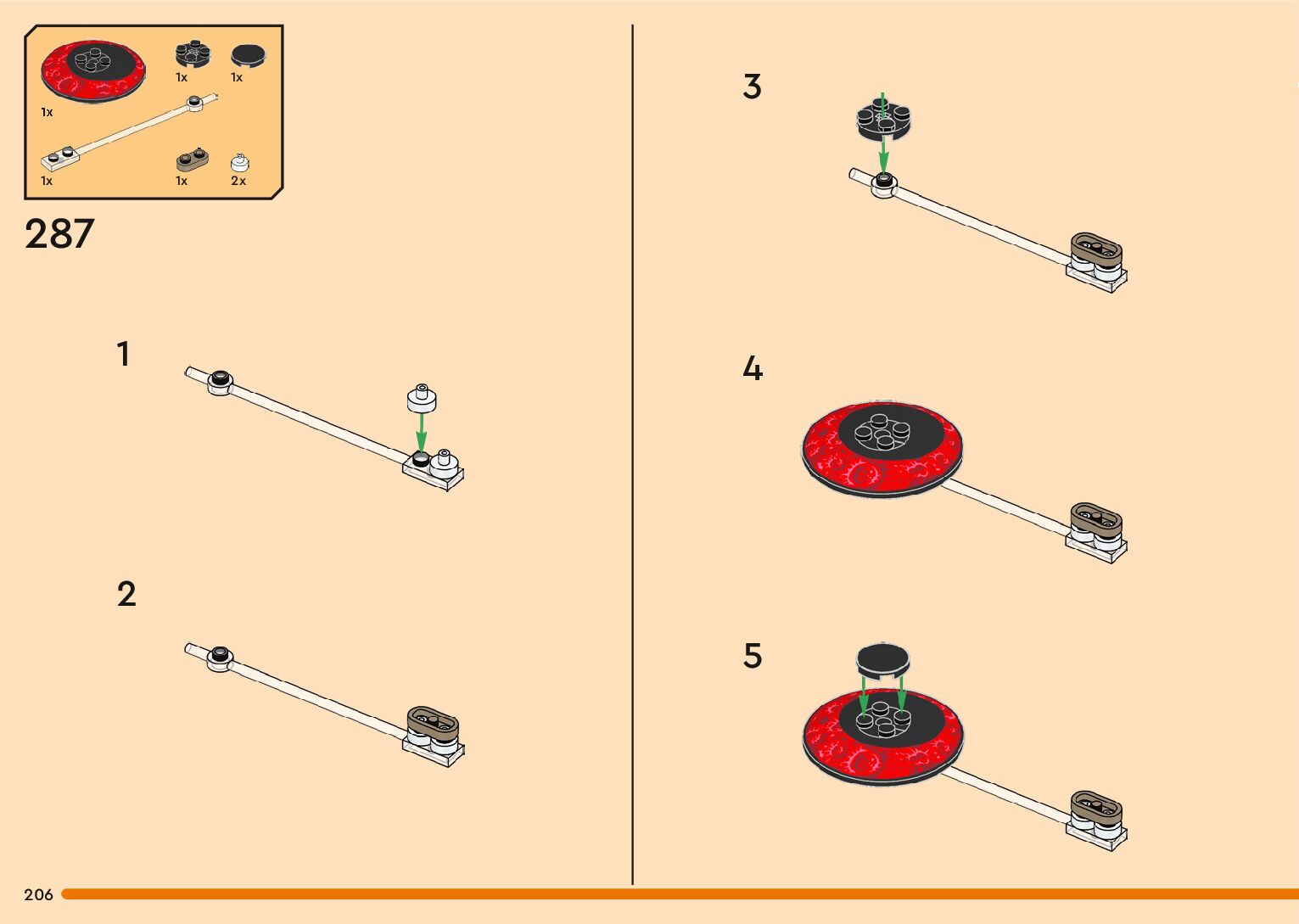 1x
1x
1x
1x
1x
2x

287

1

2

3

4

5

206