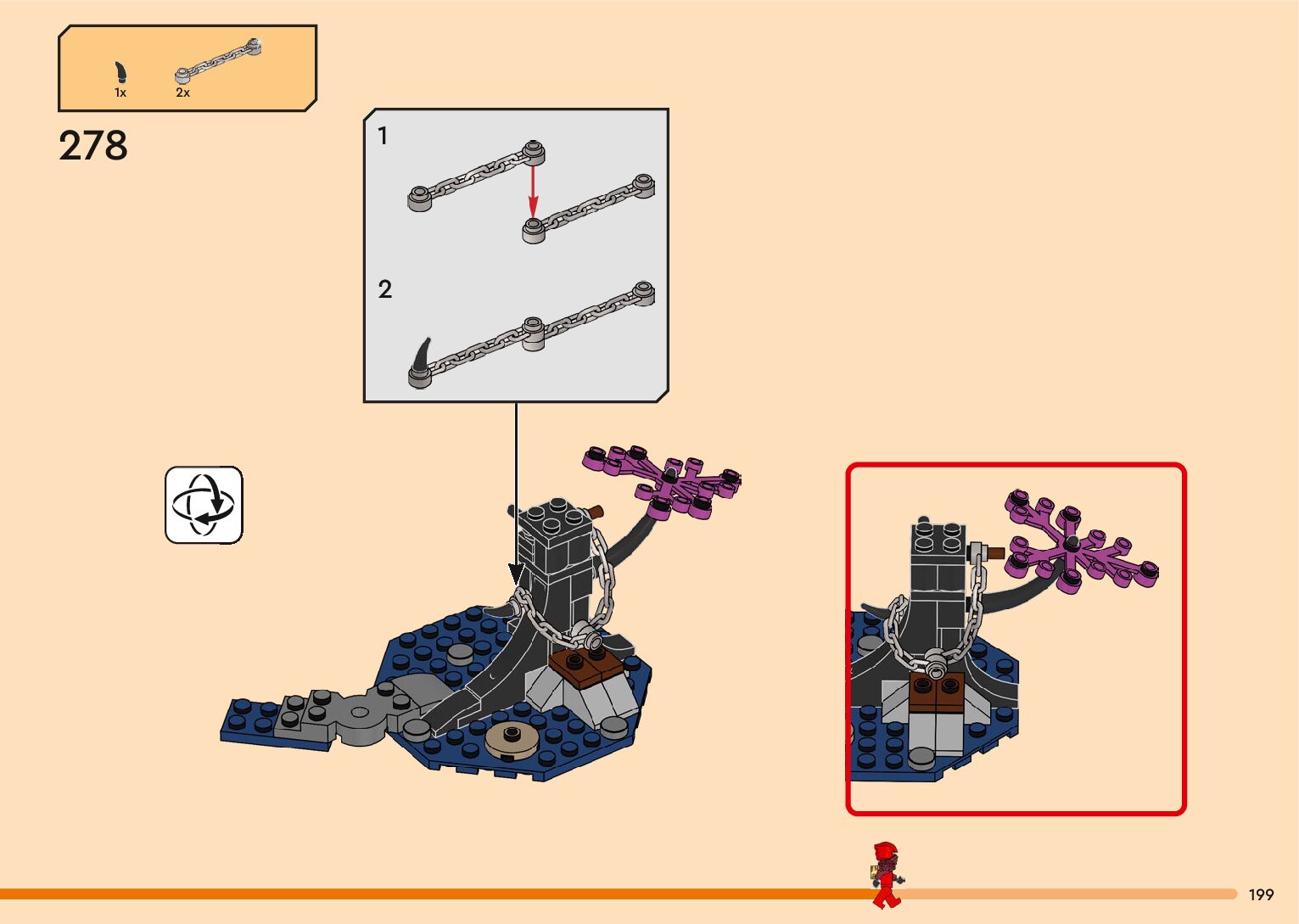 1x
2x

278

1

2

199