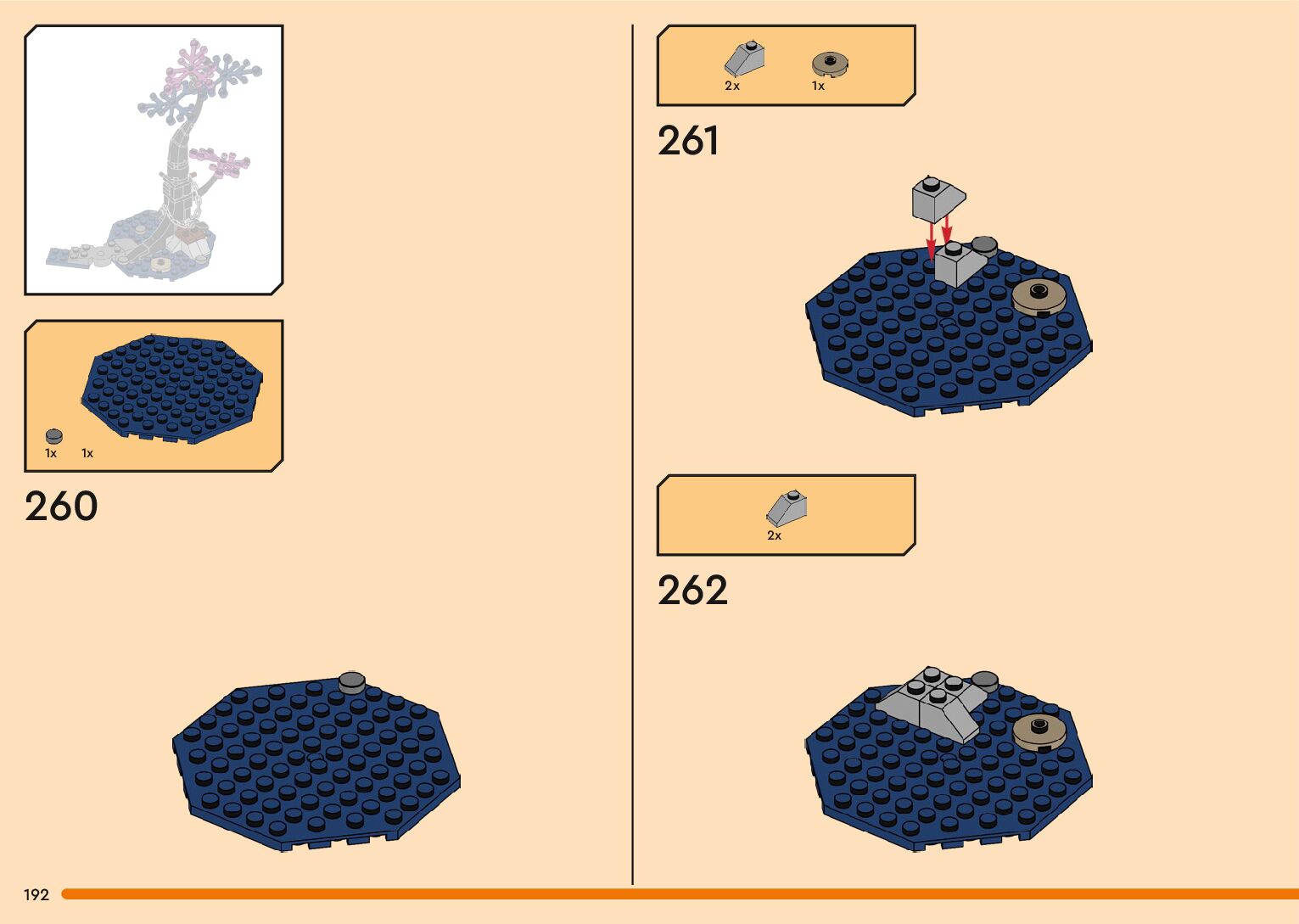 1x 1x

260

2x 1x

261

2x

262

192