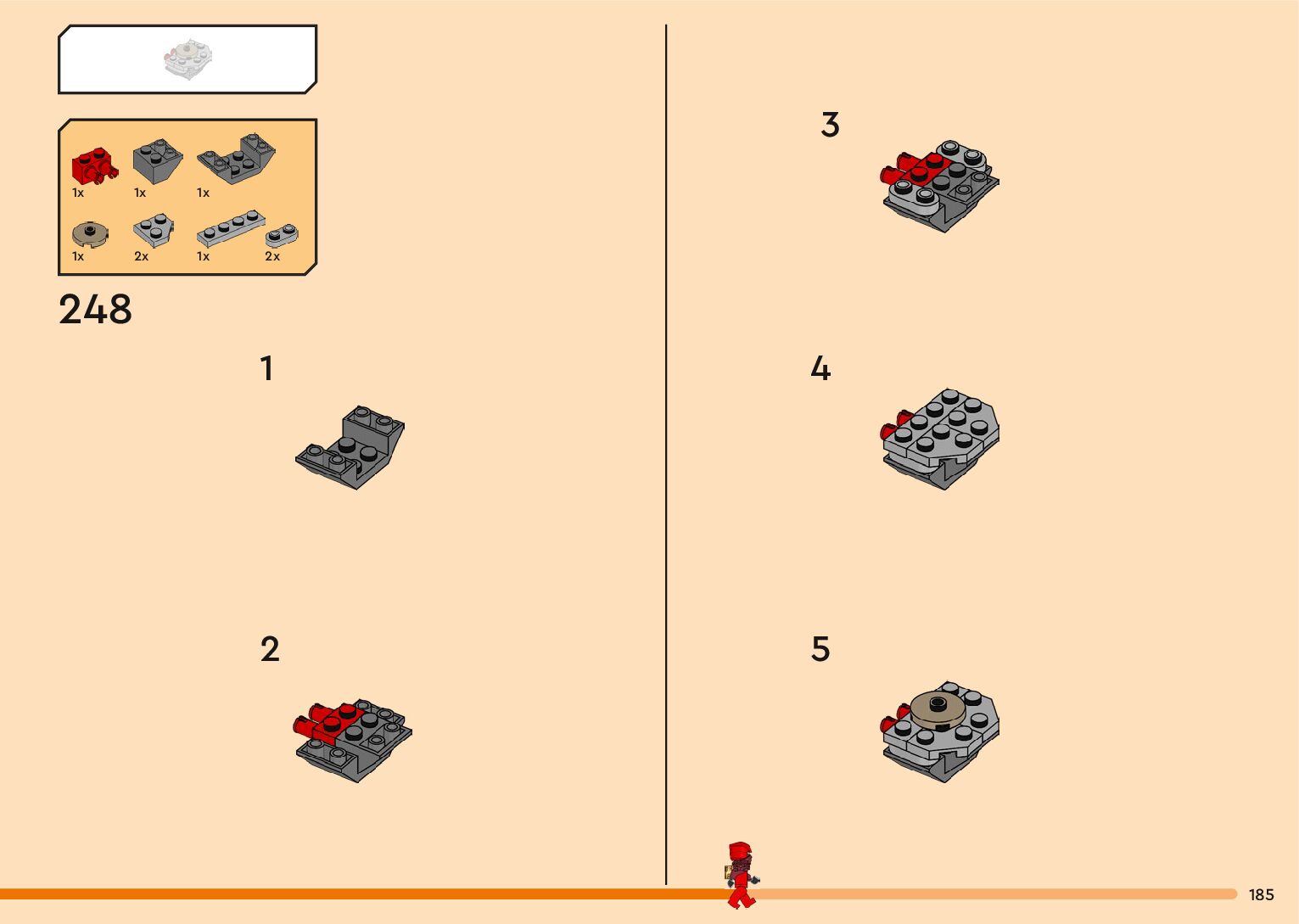 1x 1x 1x
1x 2x 1x 2x

248

1

2

3

4

5

185