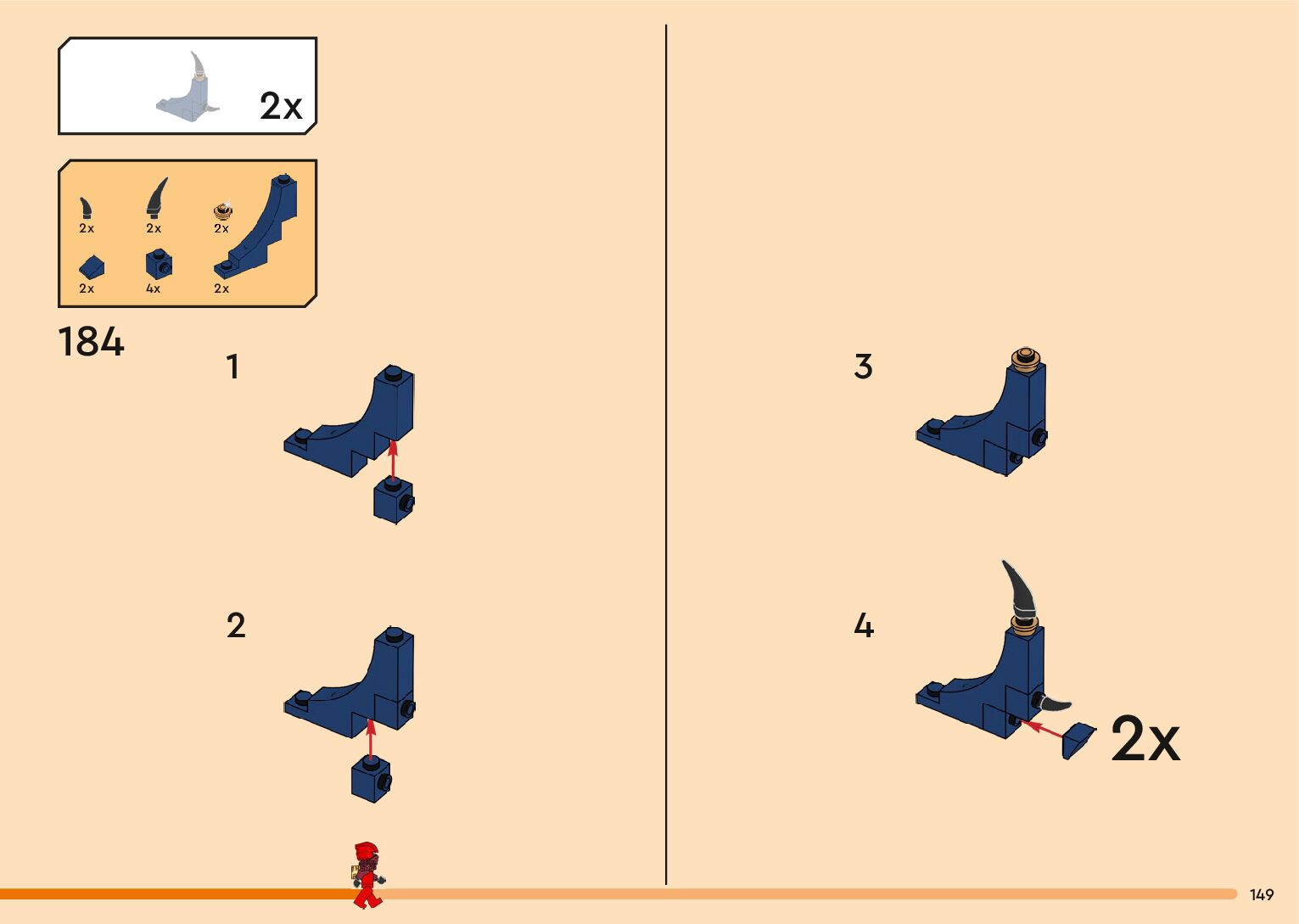 2x

2x
2x
2x
2x
4x
2x

184

1

2

3

4

2x

149