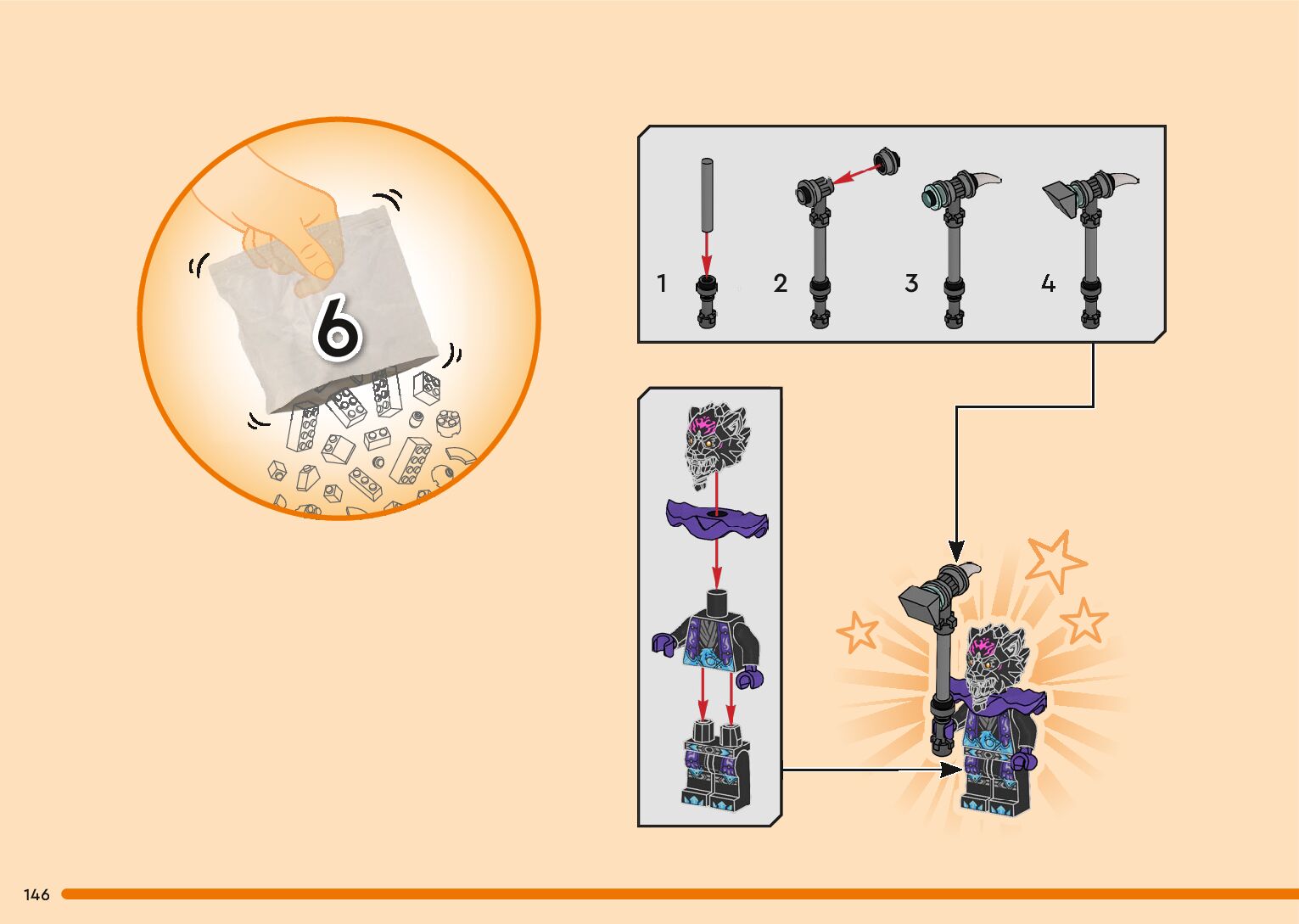 6

1
2
3
4

146