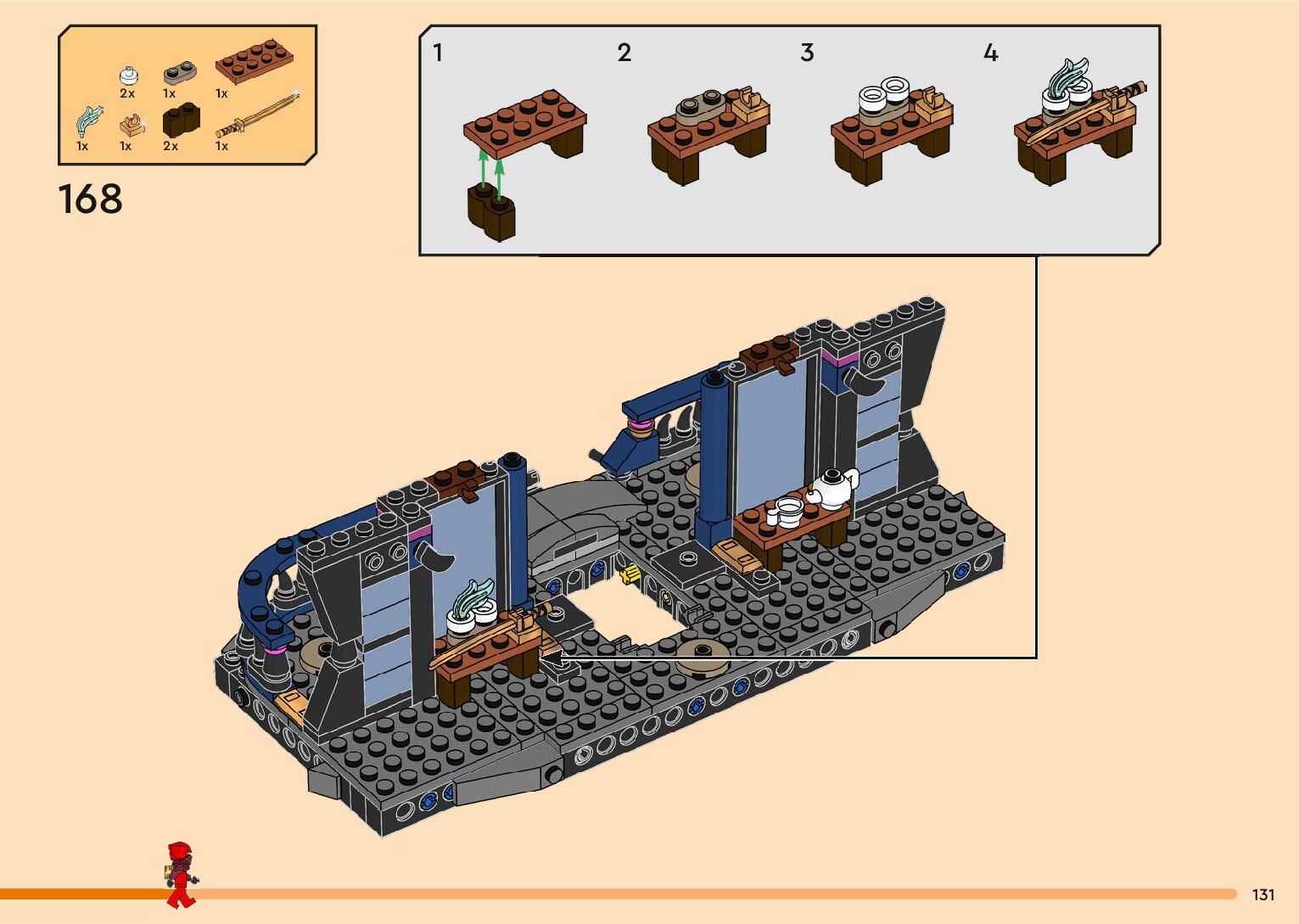 2x 1x 1x
1x 1x 2x 1x

168

1 2 3 4

131