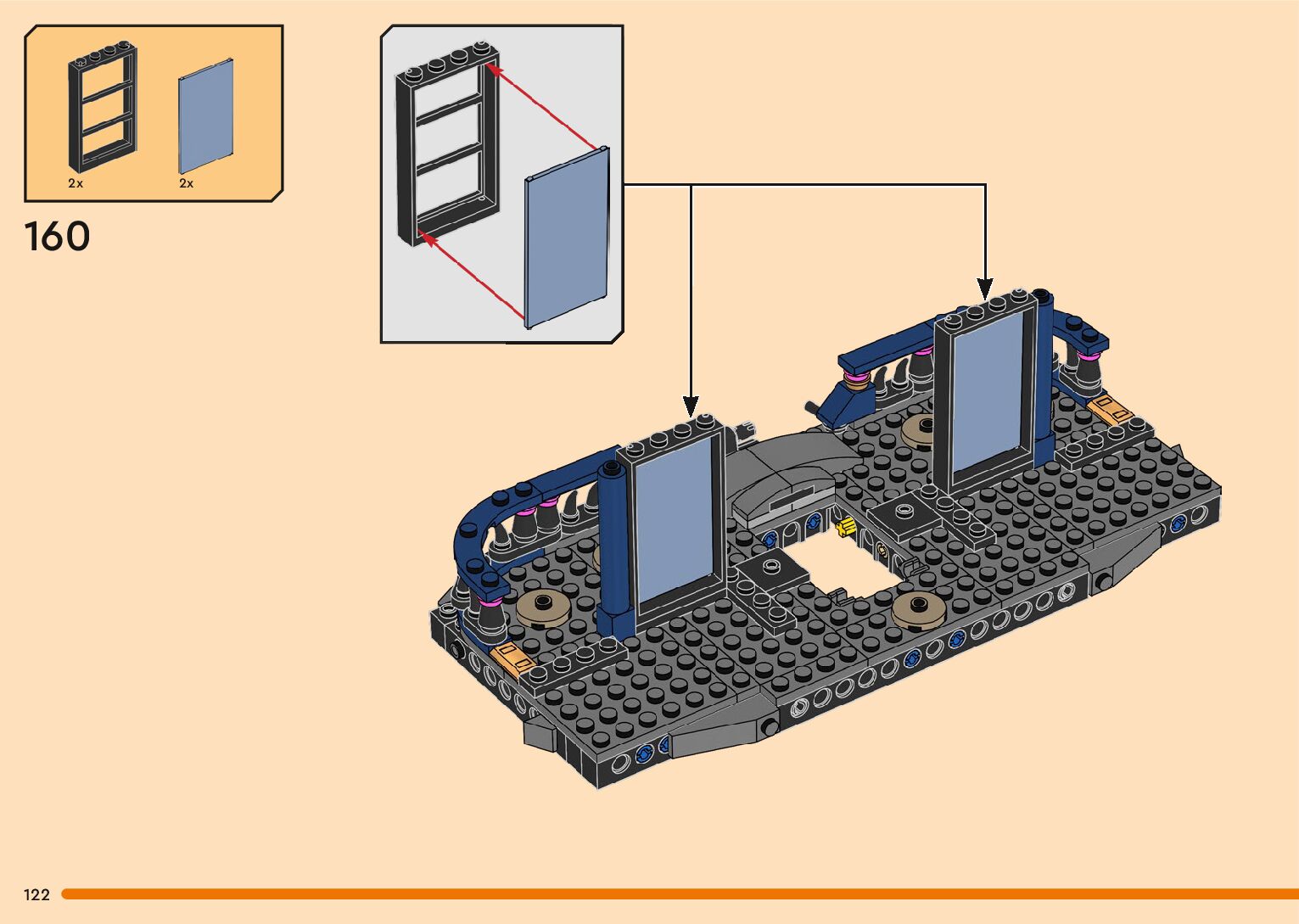 2x
2x
160
122