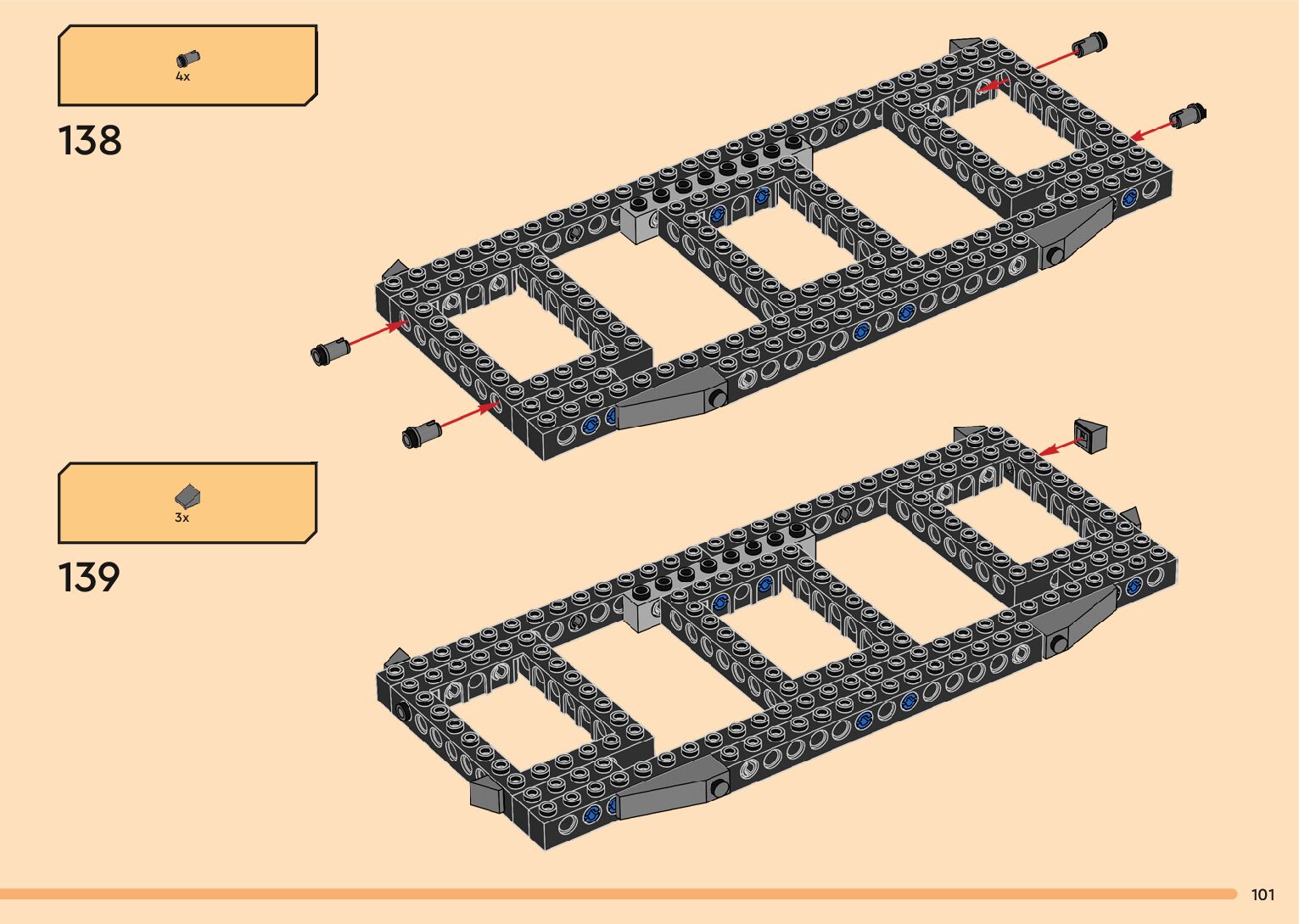 4x

138

3x

139

101