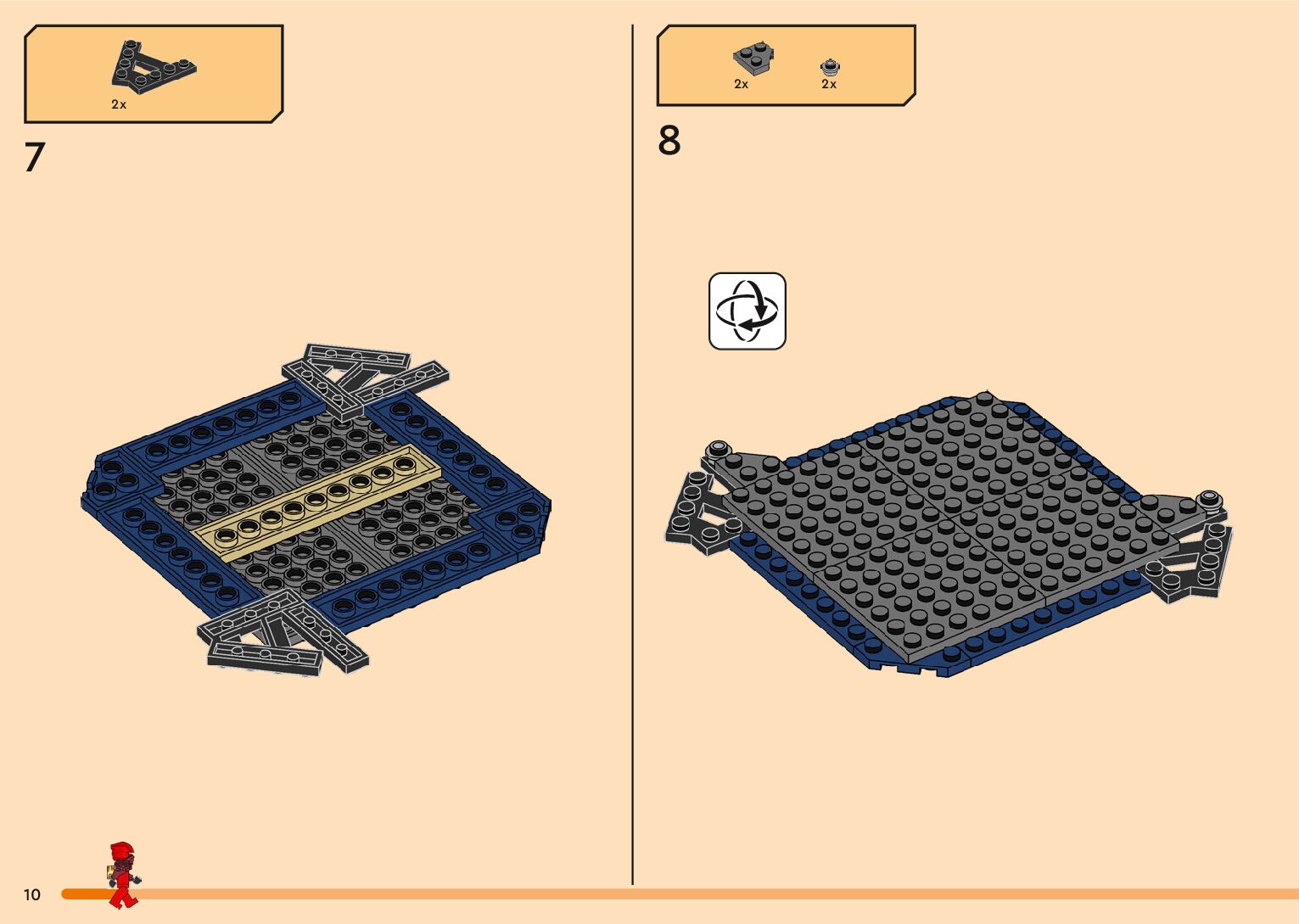 2x

7

2x

2x

8

10