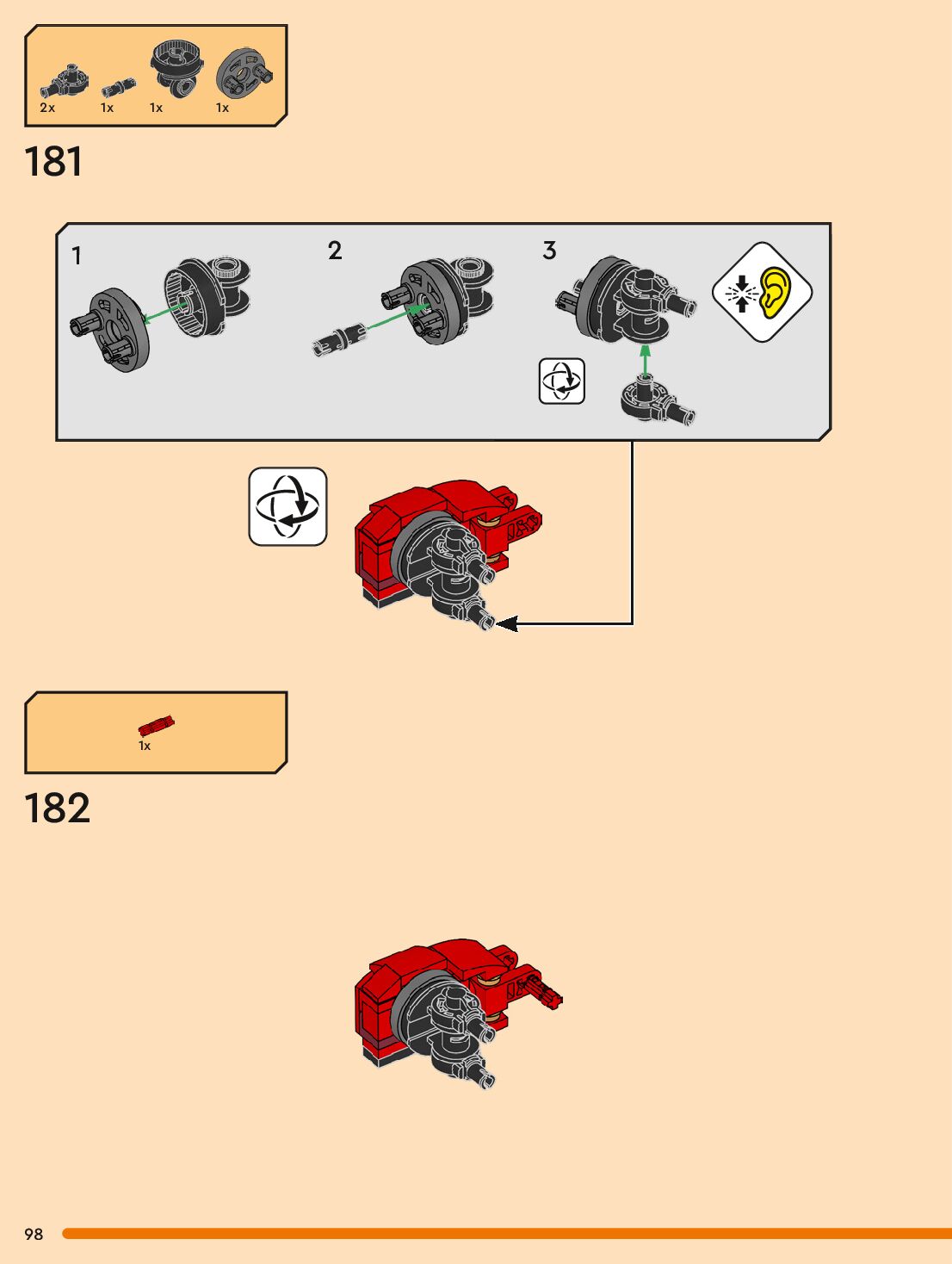 2x 1x 1x 1x

181

1

2

3

1x

182

98