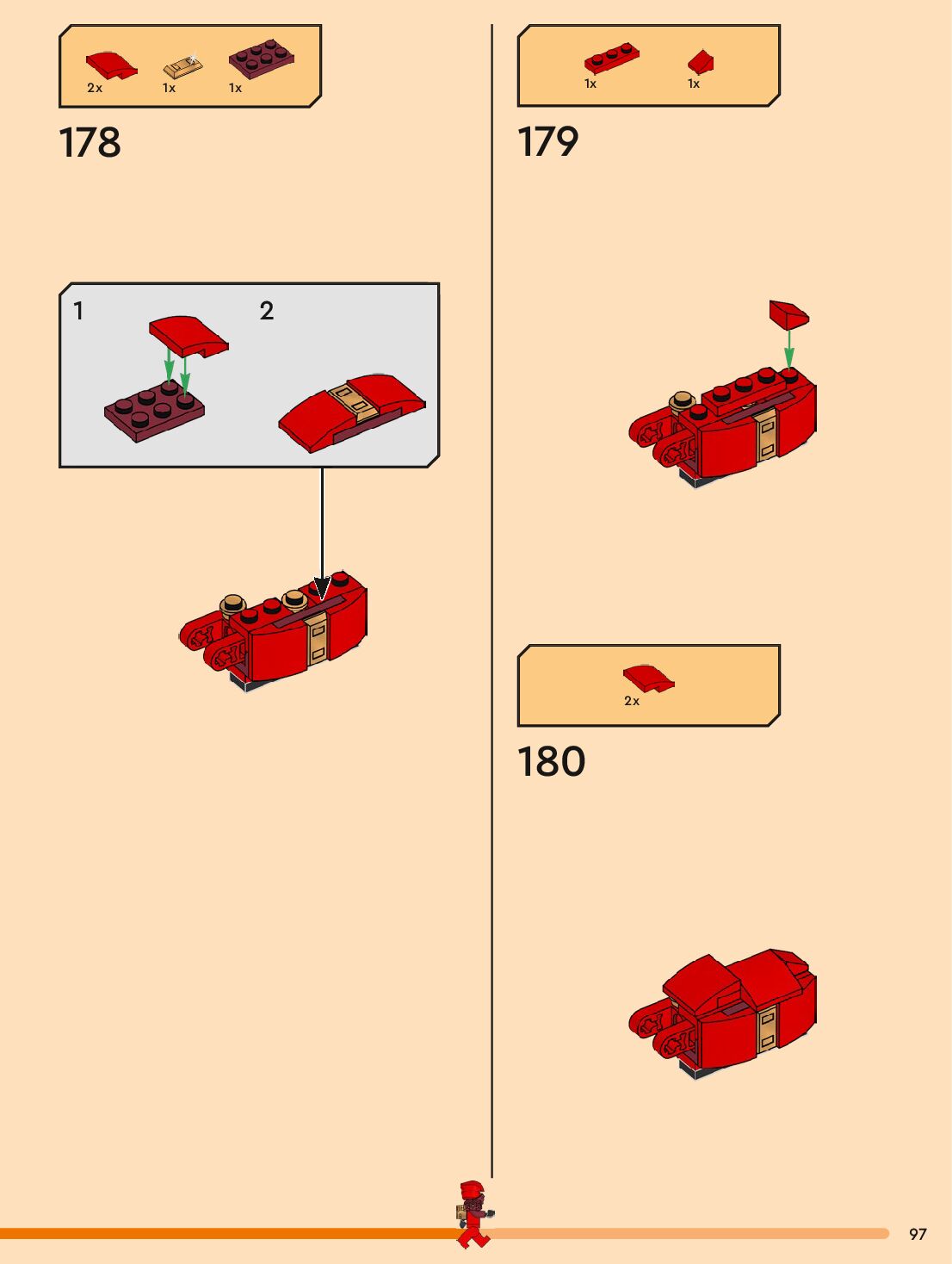 2x 1x 1x

178

1 2

1x 1x

179

2x

180

97