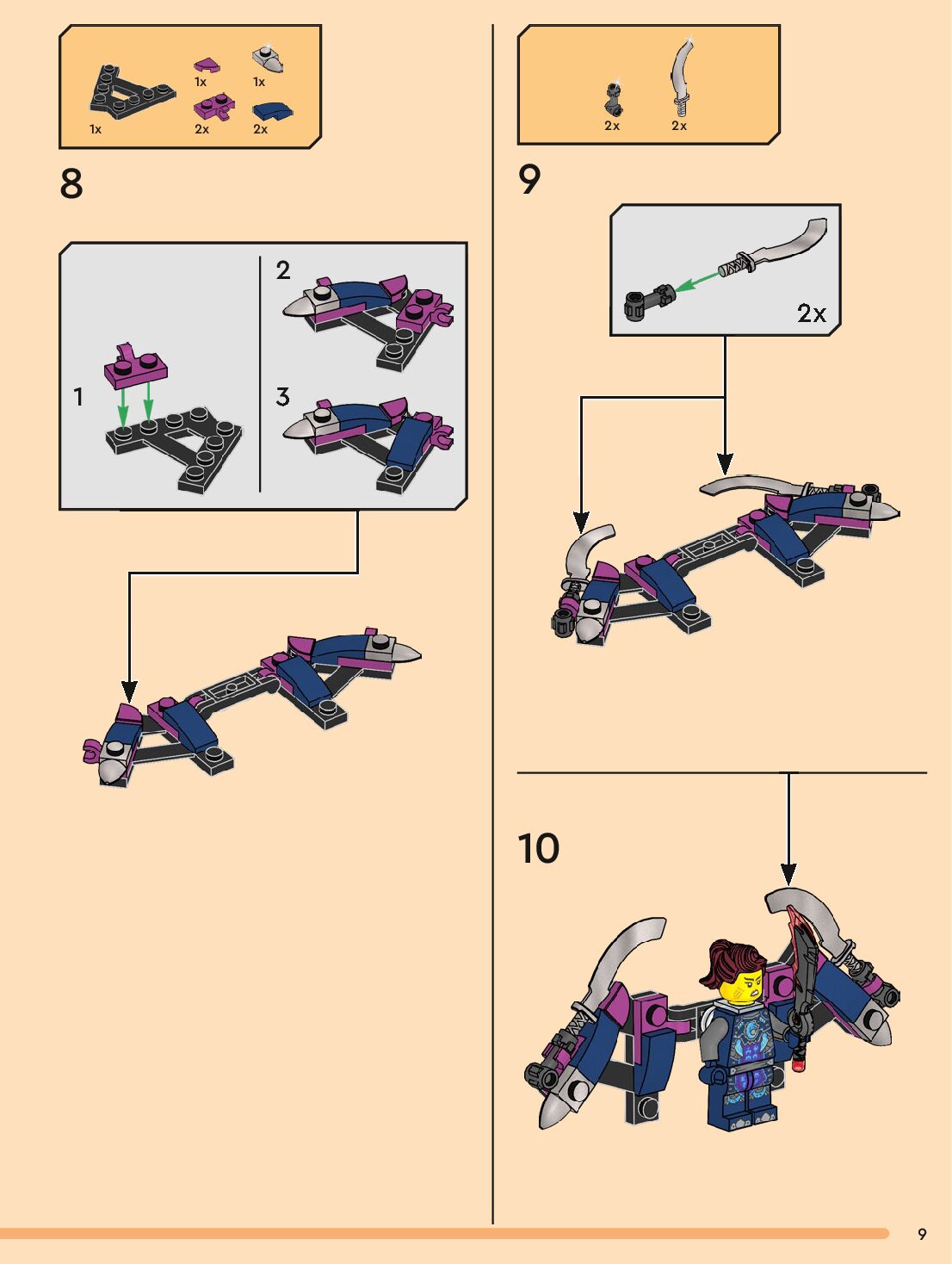 1x
1x
1x
2x
2x

8

1

2

3

2x
2x

9

2x

10

9