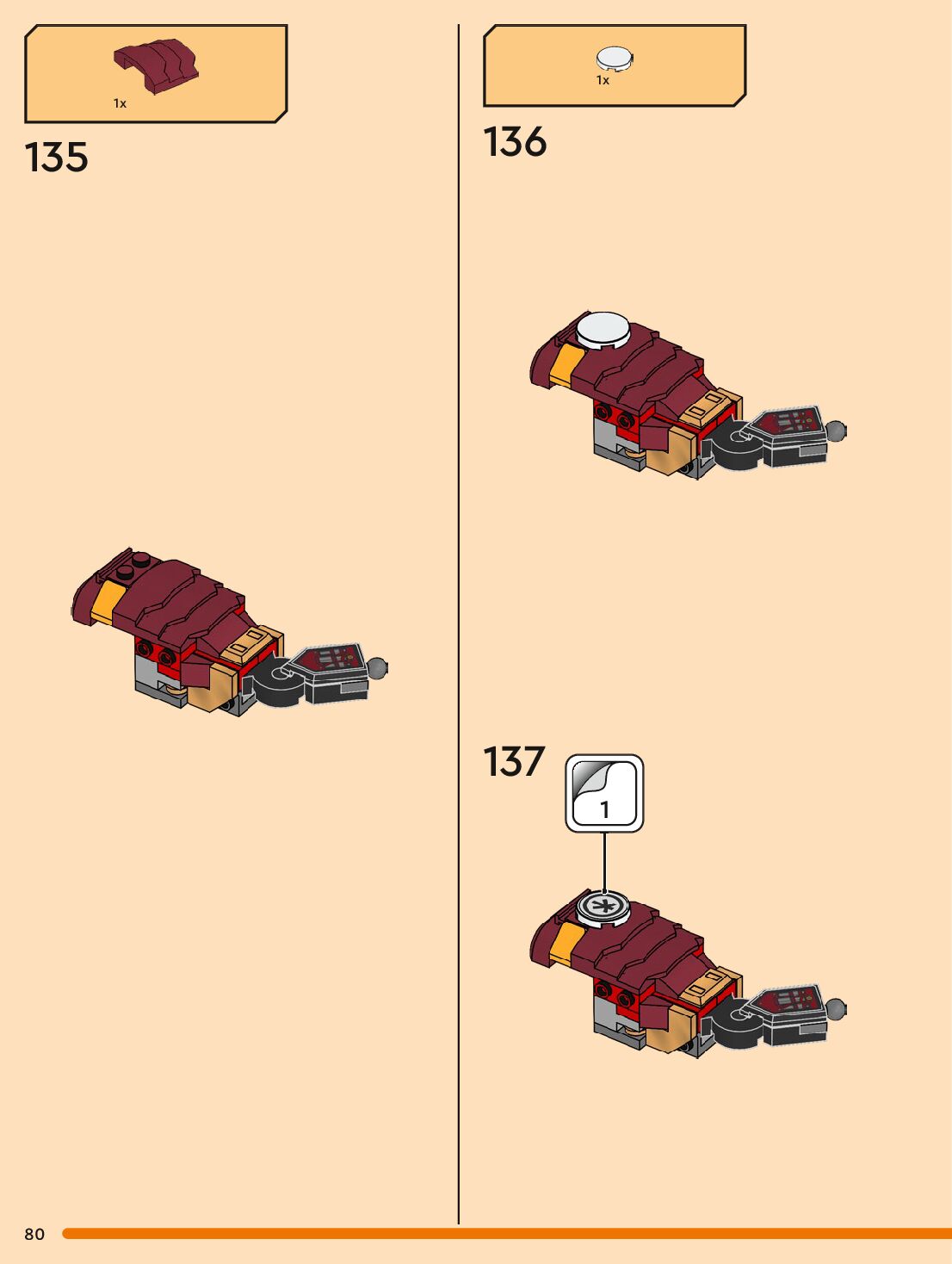 1x

135

1x

136

137

1

80