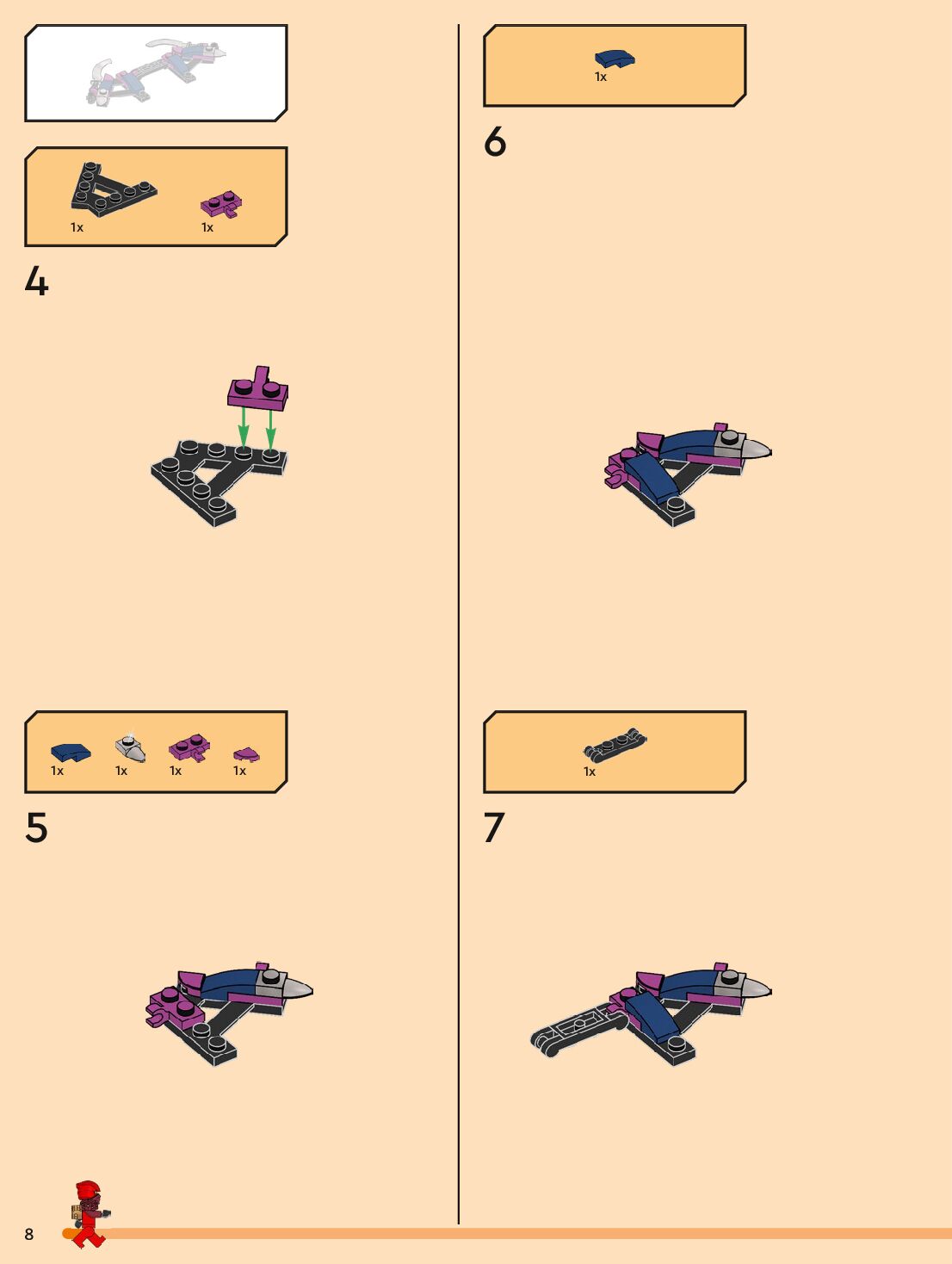 1x 1x

4

1x 1x 1x 1x

5

1x

6

1x

7

8