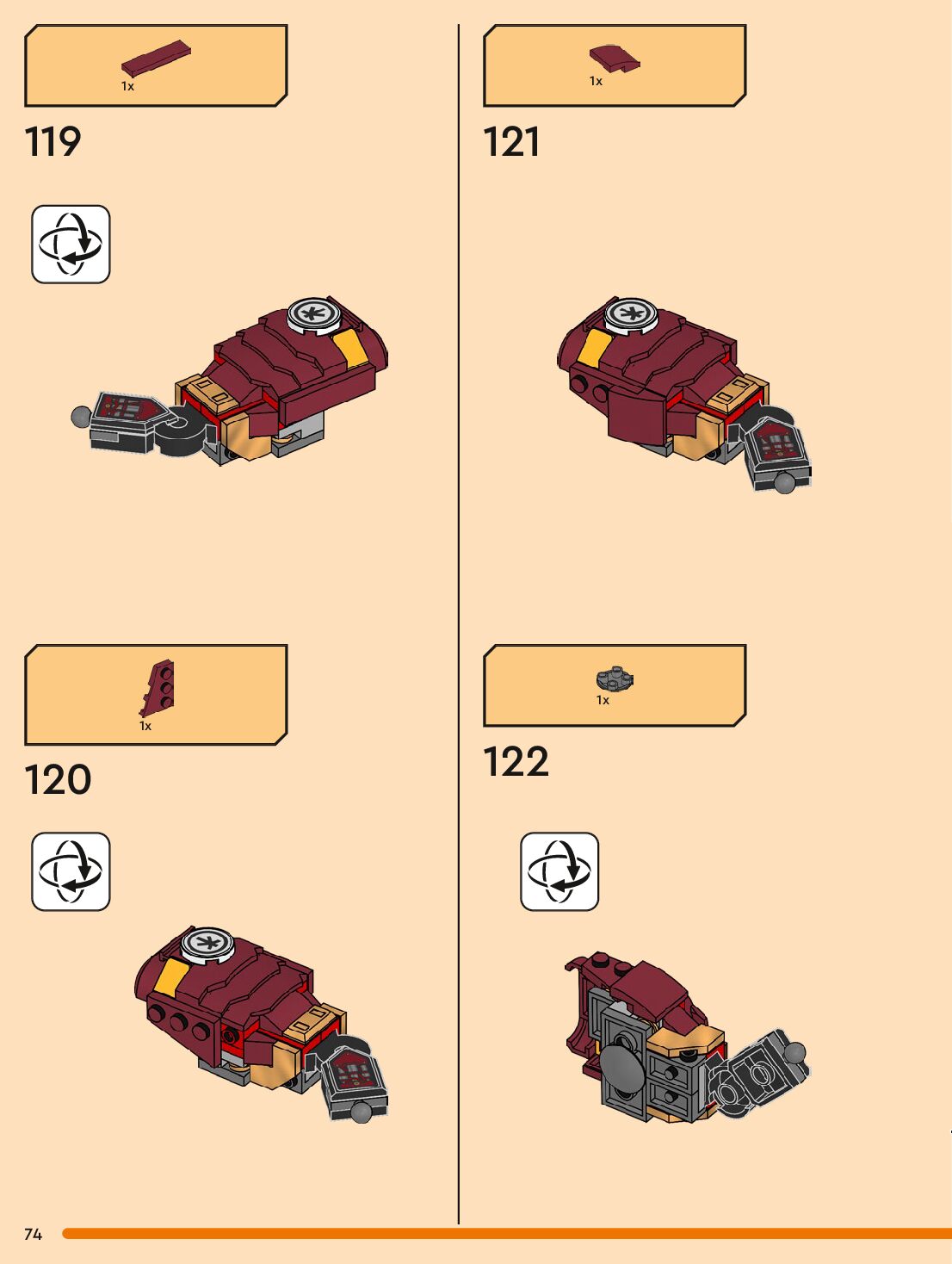 1x

119

1x

120

1x

121

1x

122

74