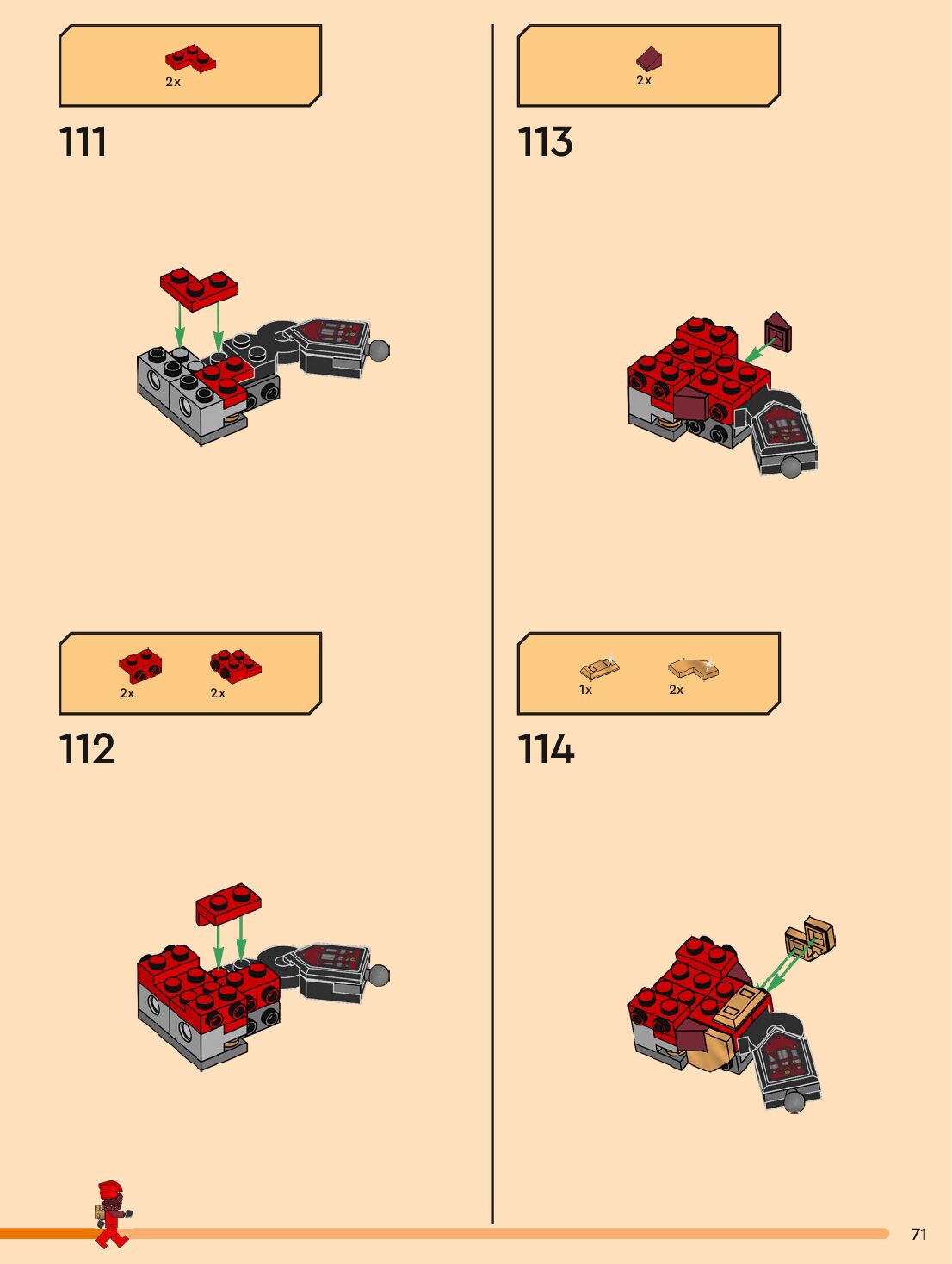 2x

111

2x 2x

112

2x

113

1x 2x

114

71