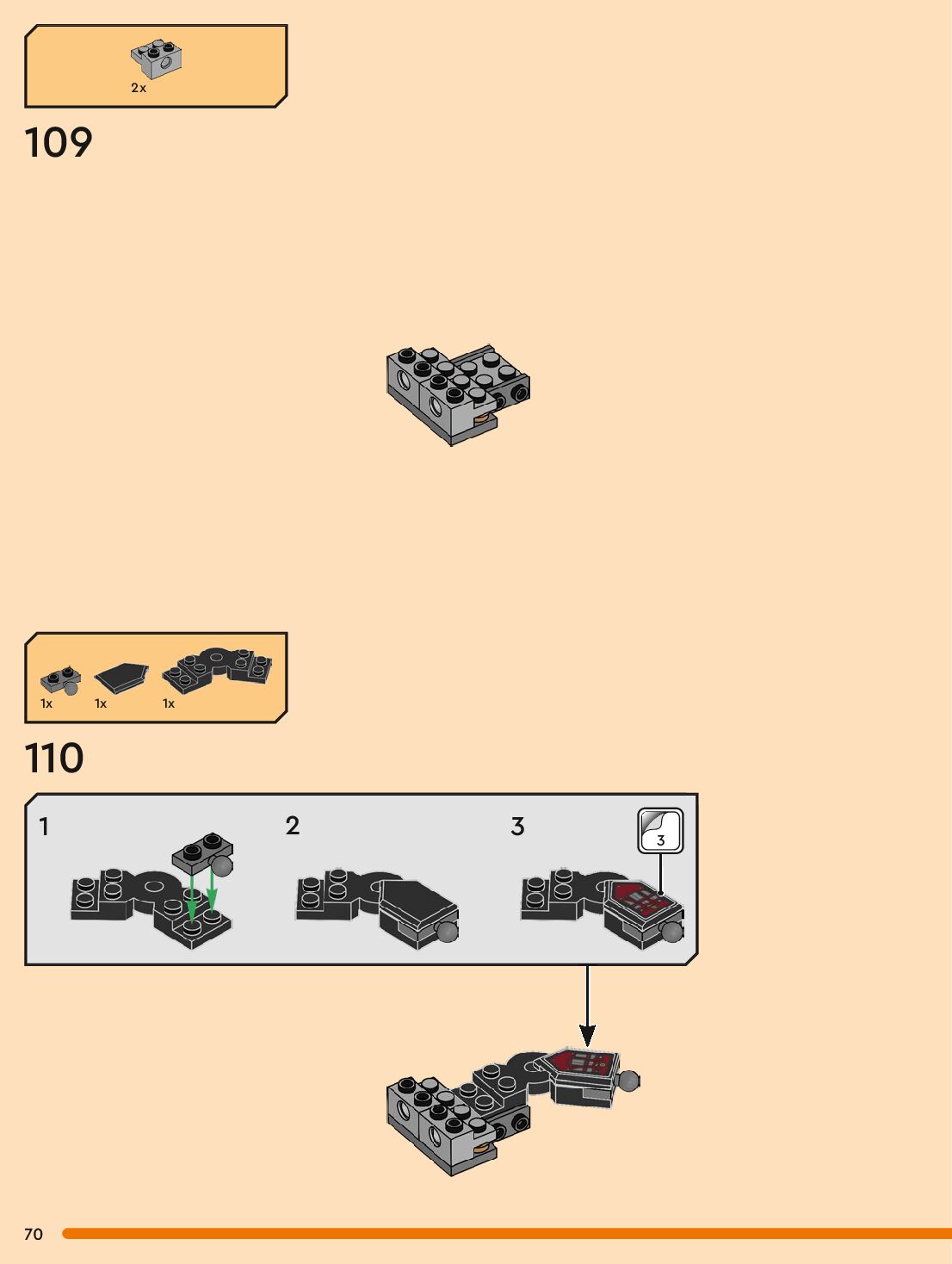 2x

109

1x 1x 1x

110

1

2

3

3

70