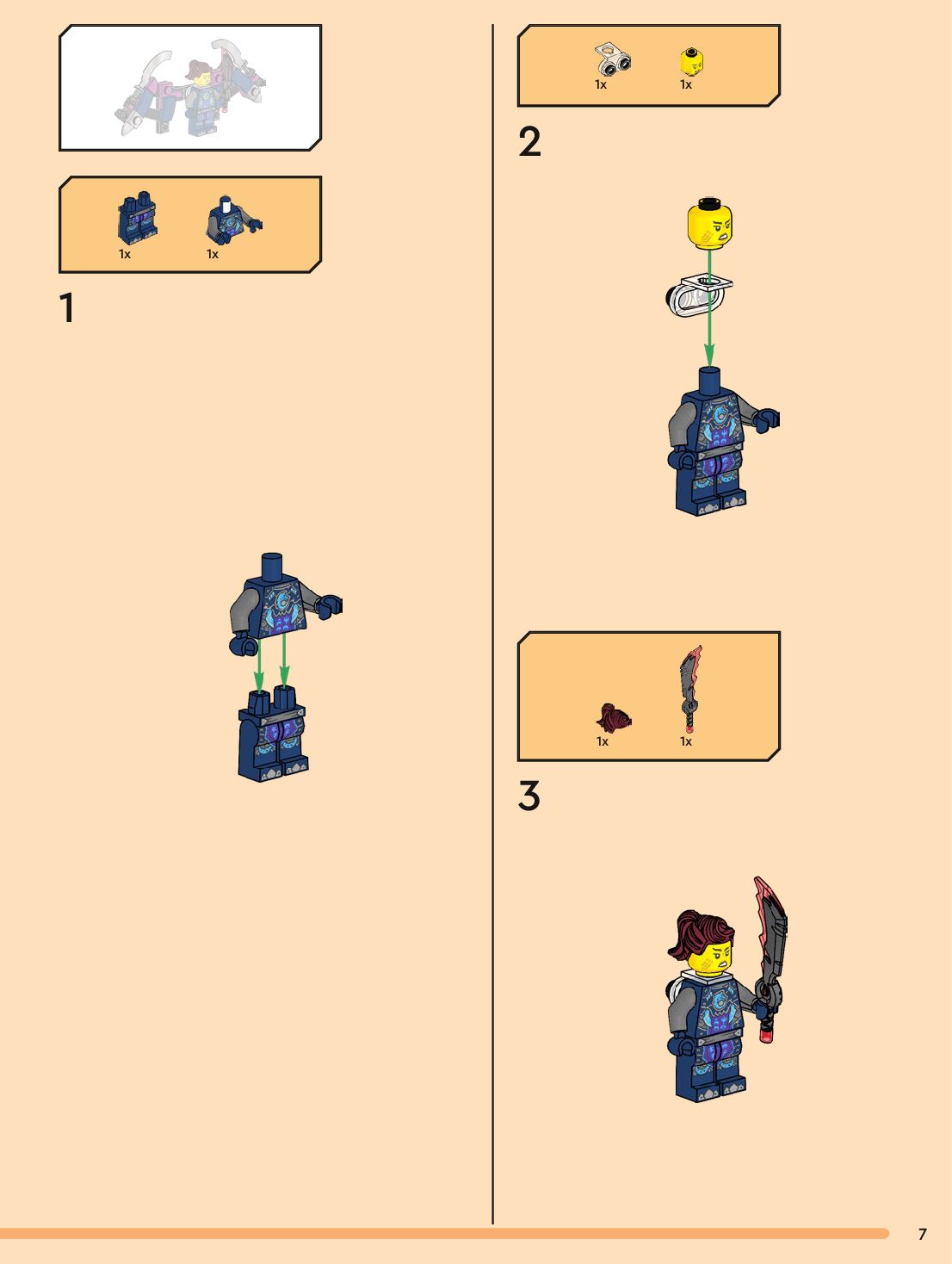 1x 1x

1

1x 1x

2

1x 1x

3

7