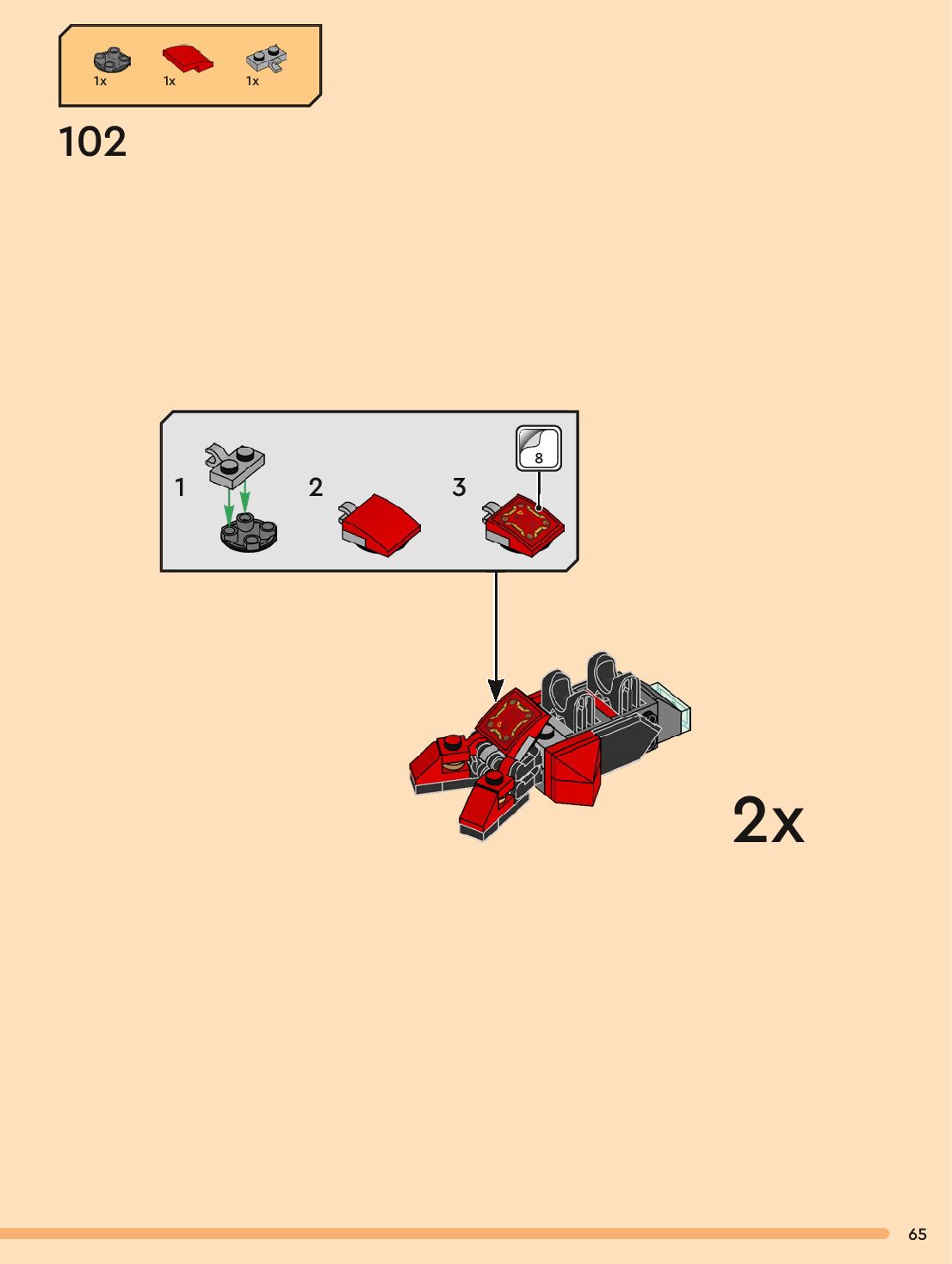 1x 1x 1x

102

1 2 3

8

2x

65