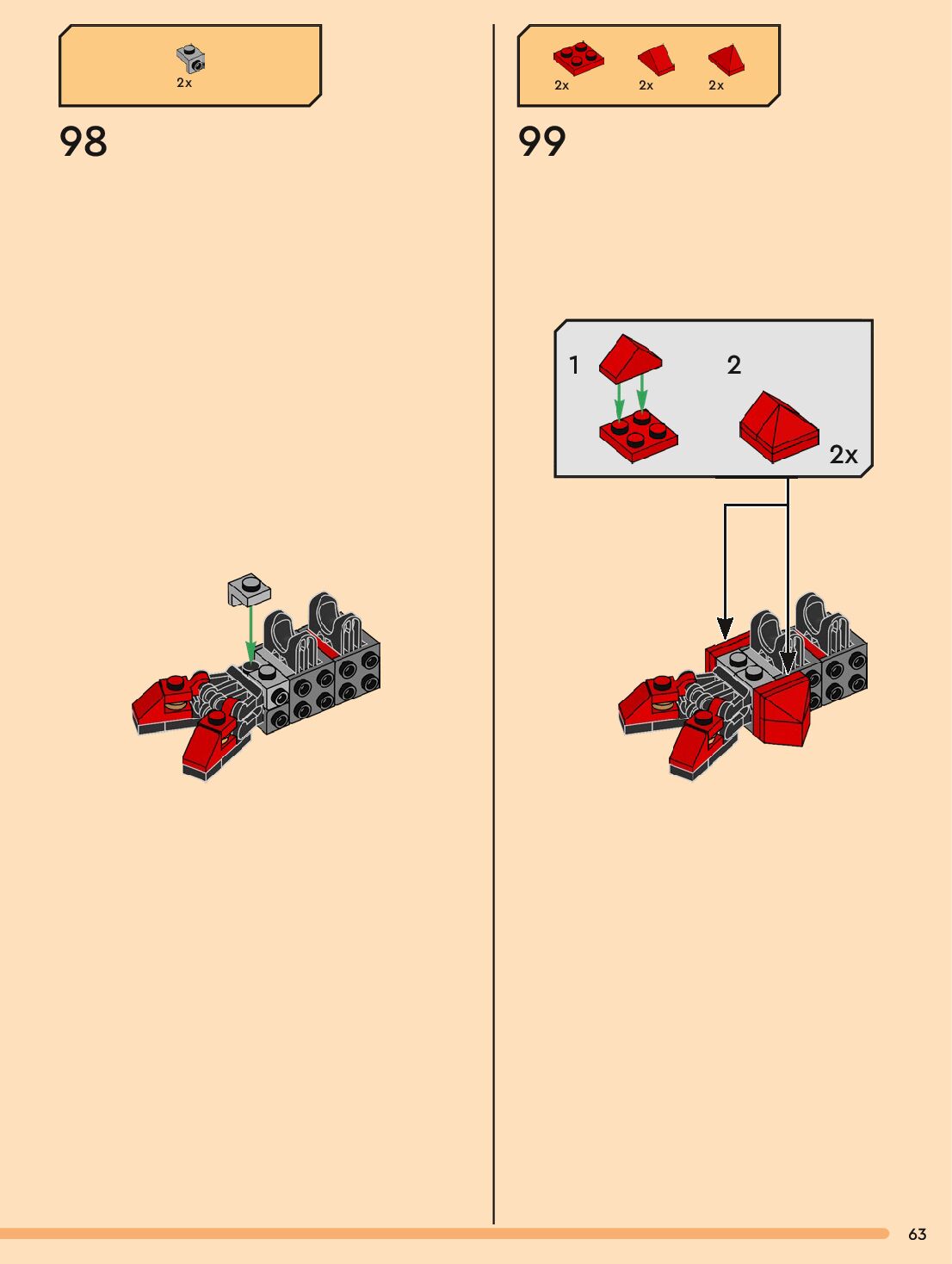 2x

98

2x 2x 2x

99

1

2

2x

63