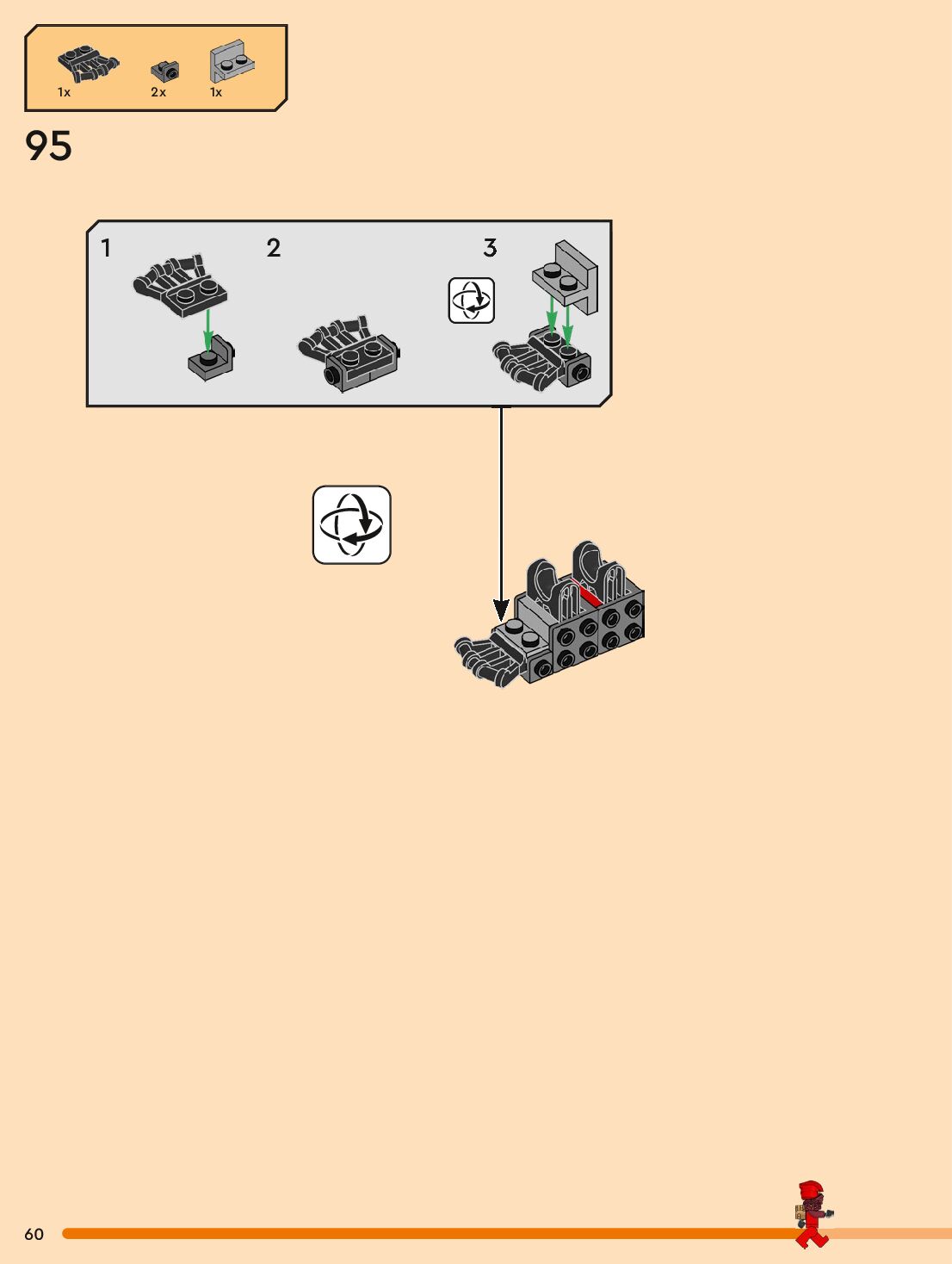 1x 2x 1x

95

1

2

3

60