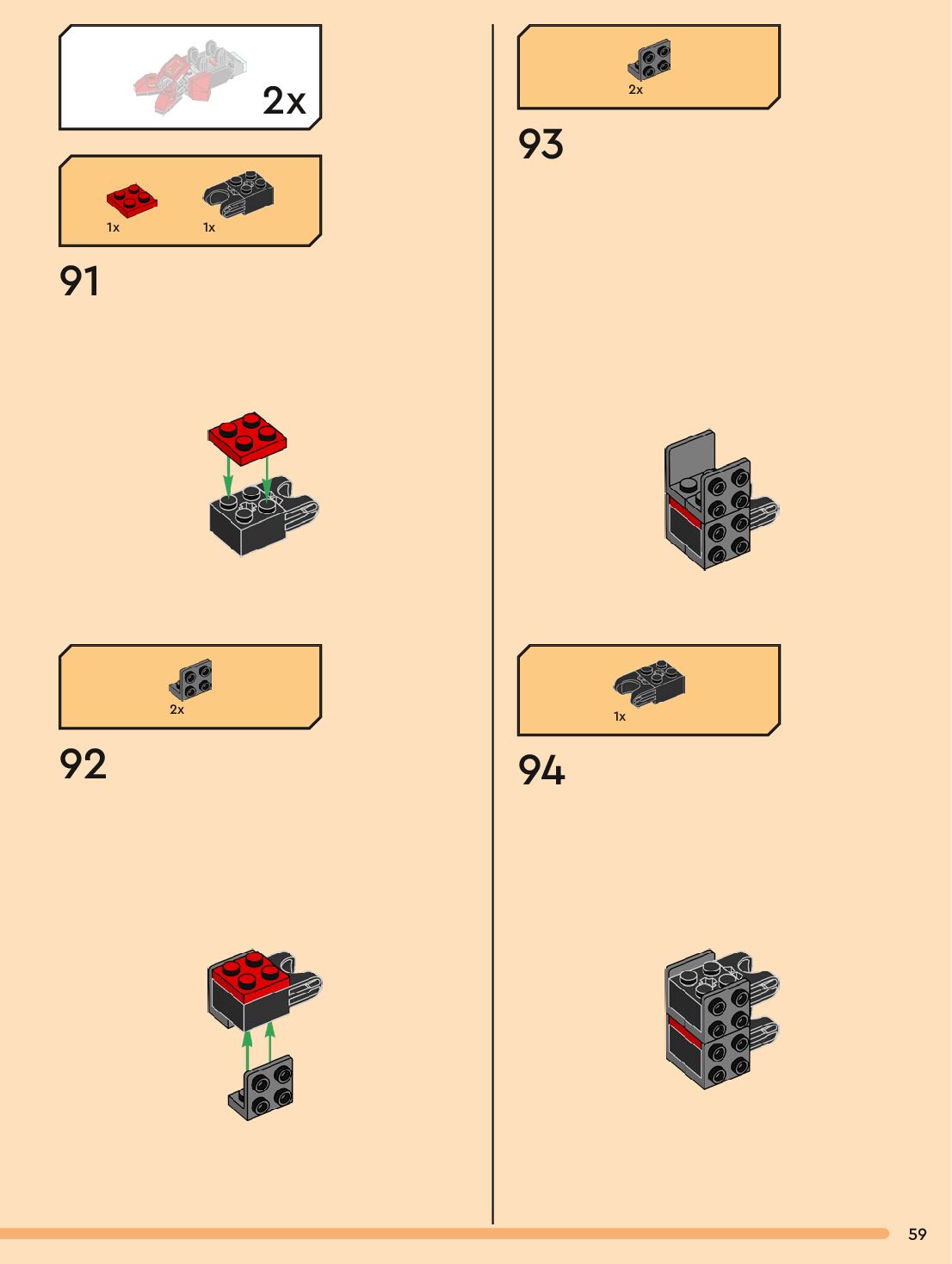 2x

1x 1x

91

2x

92

2x

93

1x

94

59