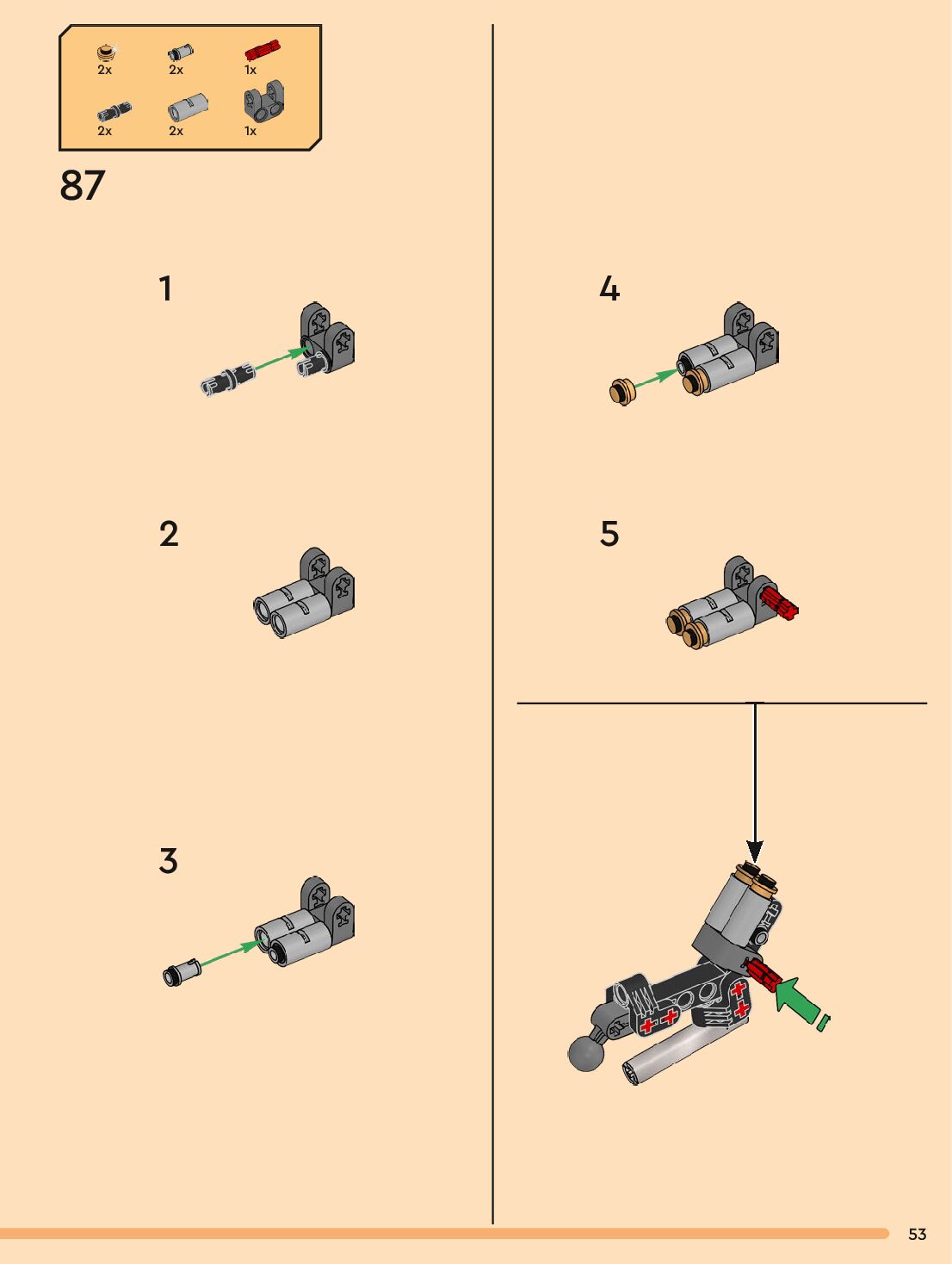 2x 2x 1x
2x 2x 1x

87

1

2

3

4

5

53