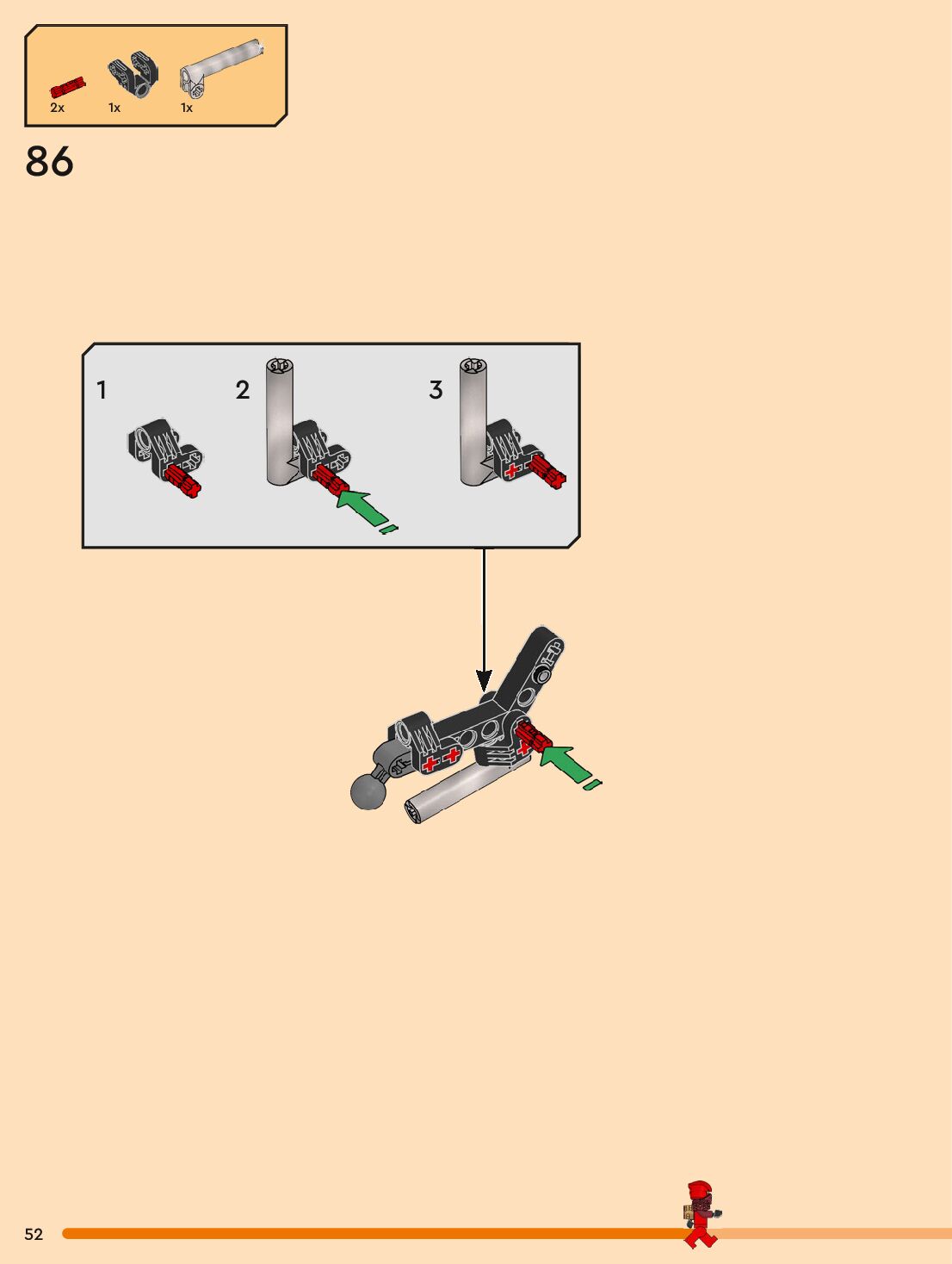 2x 1x 1x

86

1

2

3

52