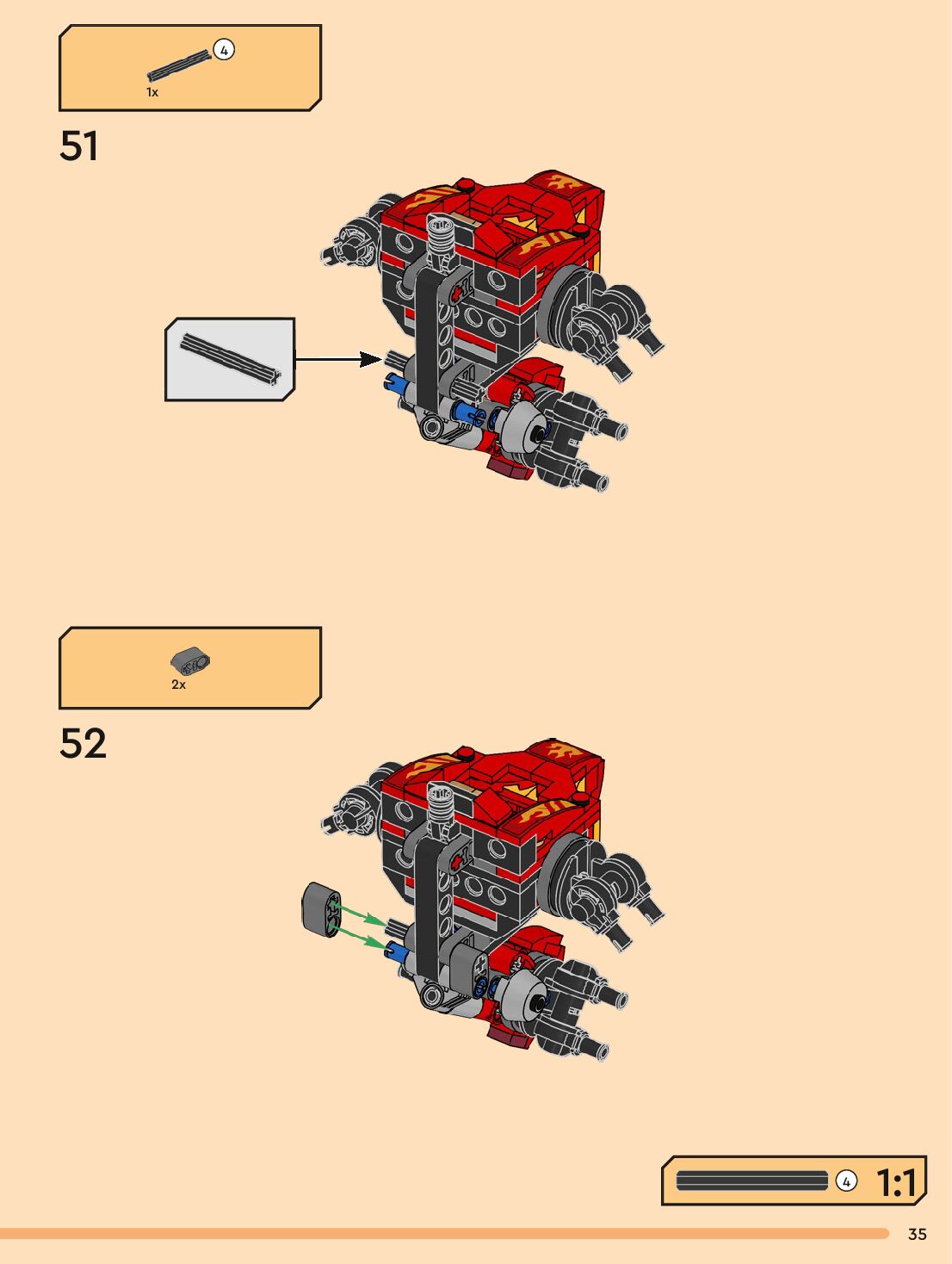 4
1x
51

2x
52

4 1:1
35