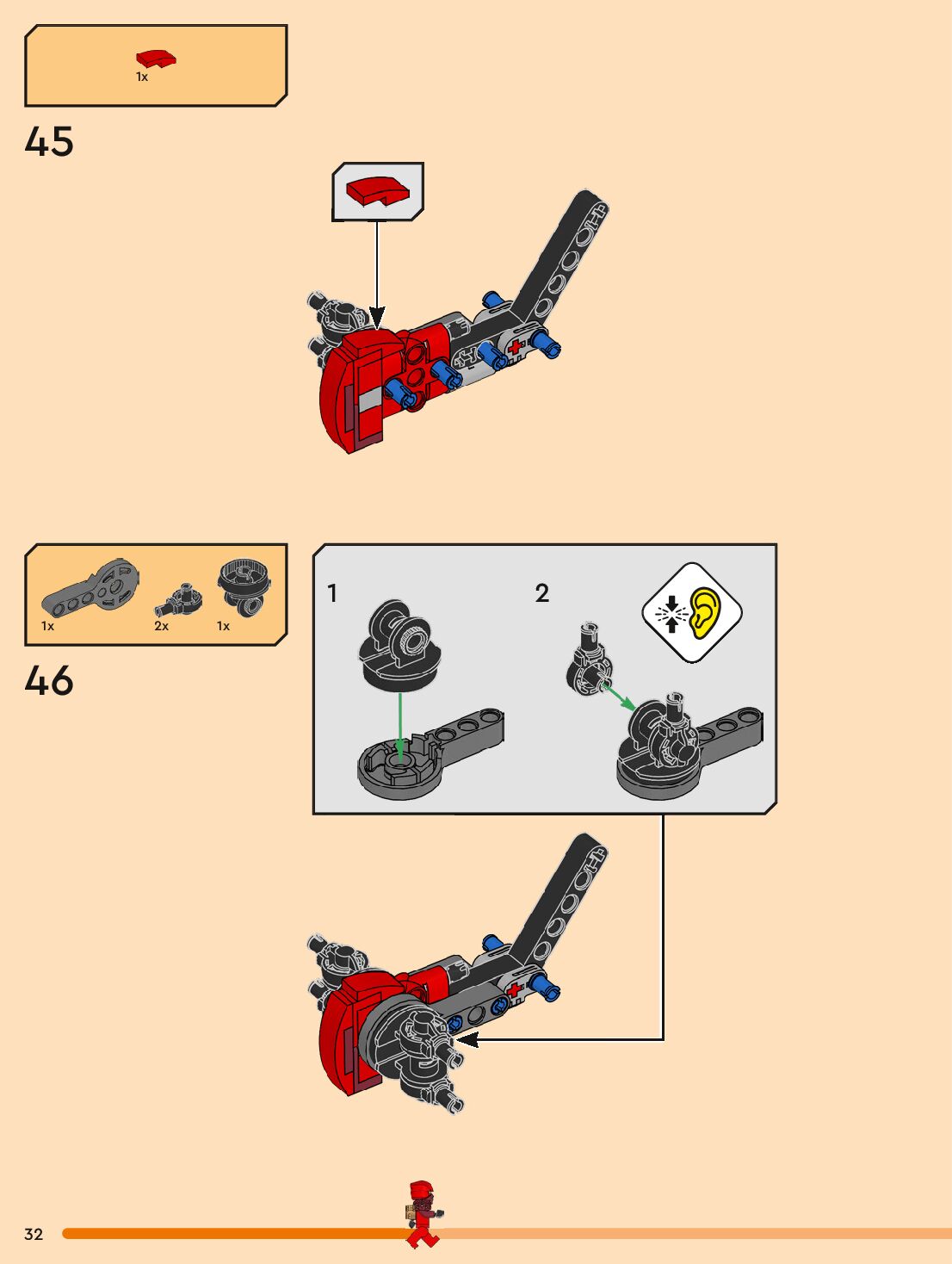 1x

45

1x
2x
1x

46

1
2

32