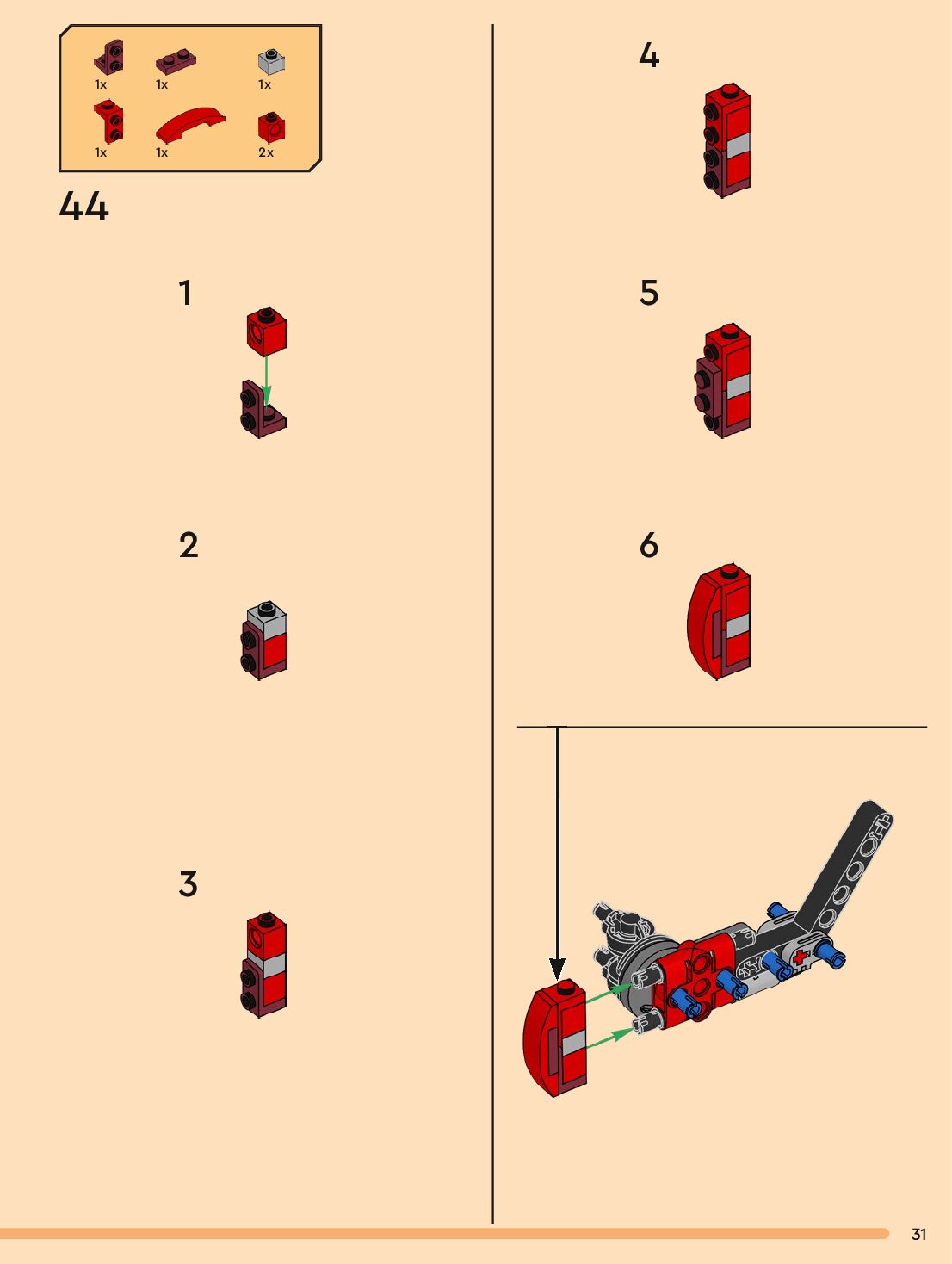 1x 1x 1x
1x 1x 2x

44

1

2

3

4

5

6

31