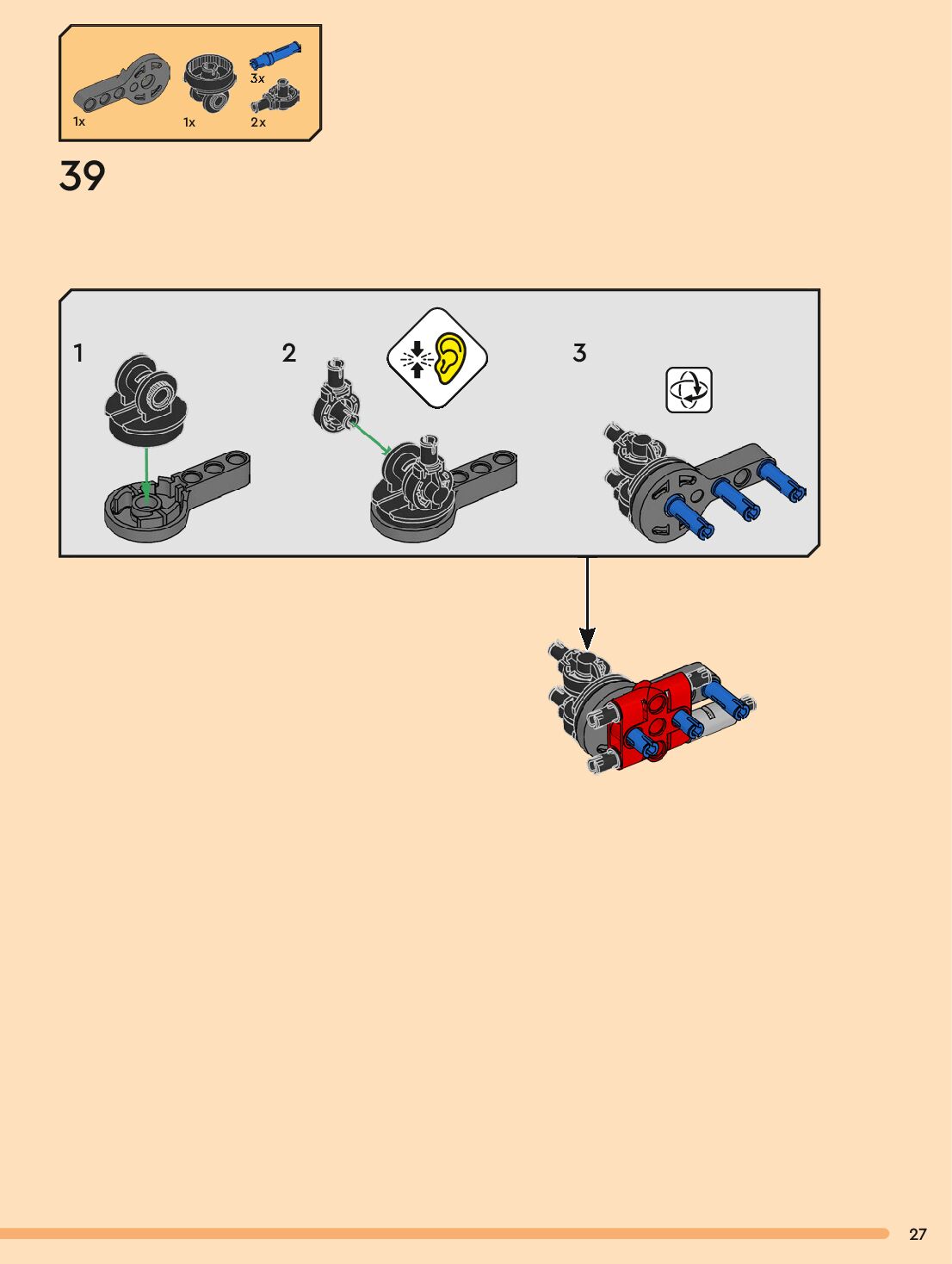 1x
1x
3x
2x

39

1

2

3

27